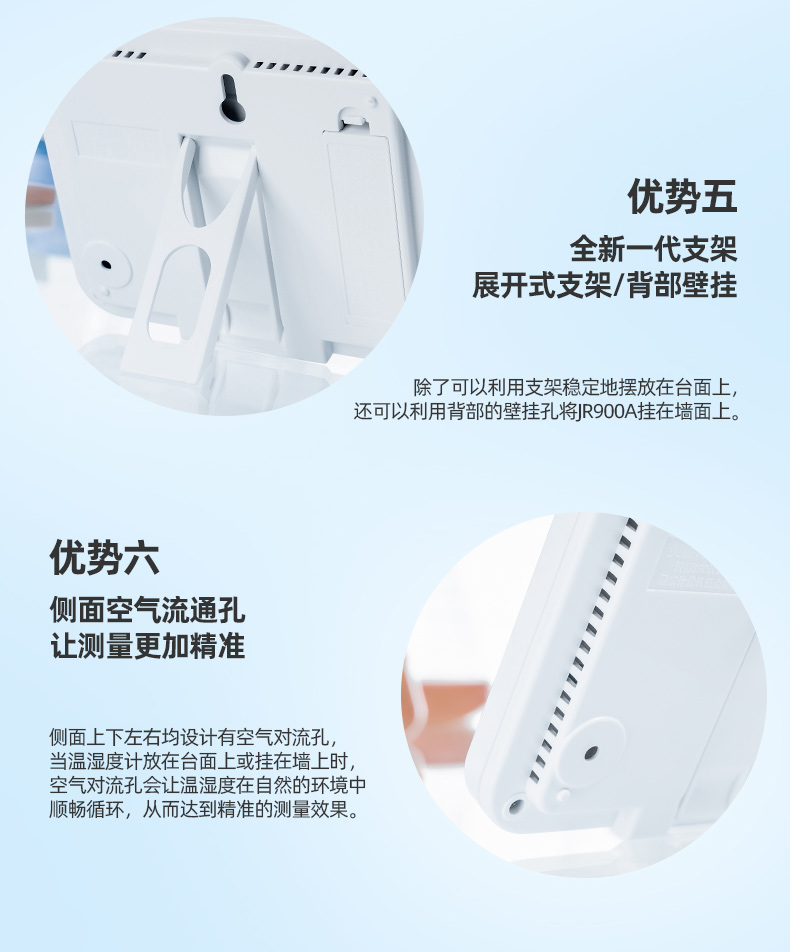 优势五

全新一代支架
展开式支架/背部壁挂

除了可以利用支架稳定地摆放在台面上，
还可以利用背部的壁挂孔将JR900A挂在墙面上。

优势六

侧面空气流通孔
让测量更加精准

侧面上下左右均设计有空气对流孔，
当温湿度计放在台面上或挂在墙上时，
空气对流孔会让温湿度在自然的环境中
顺畅循环，从而达到精准的测量效果。