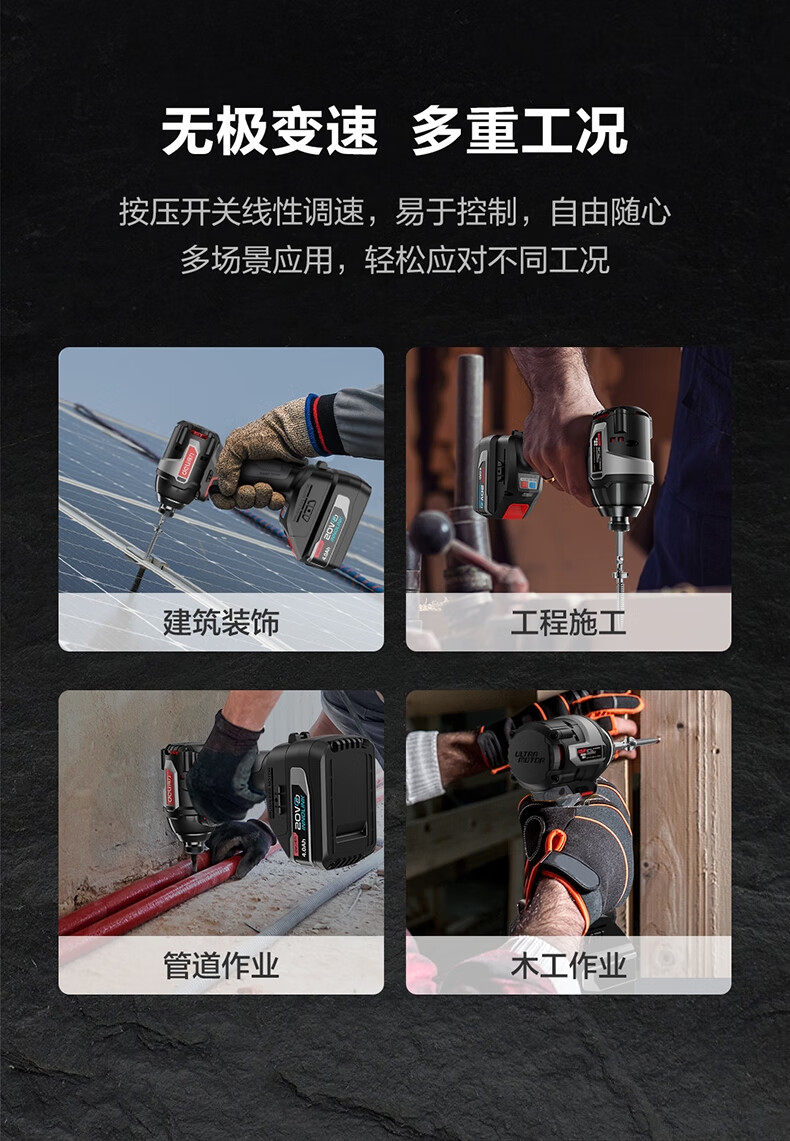 无极变速 多重工况

按压开关线性调速，易于控制，自由随心
多场景应用，轻松应对不同工况

20V
建筑装饰

工程施工

20V
4.0Ah
管道作业

ULTRA MOTOR
木工作业