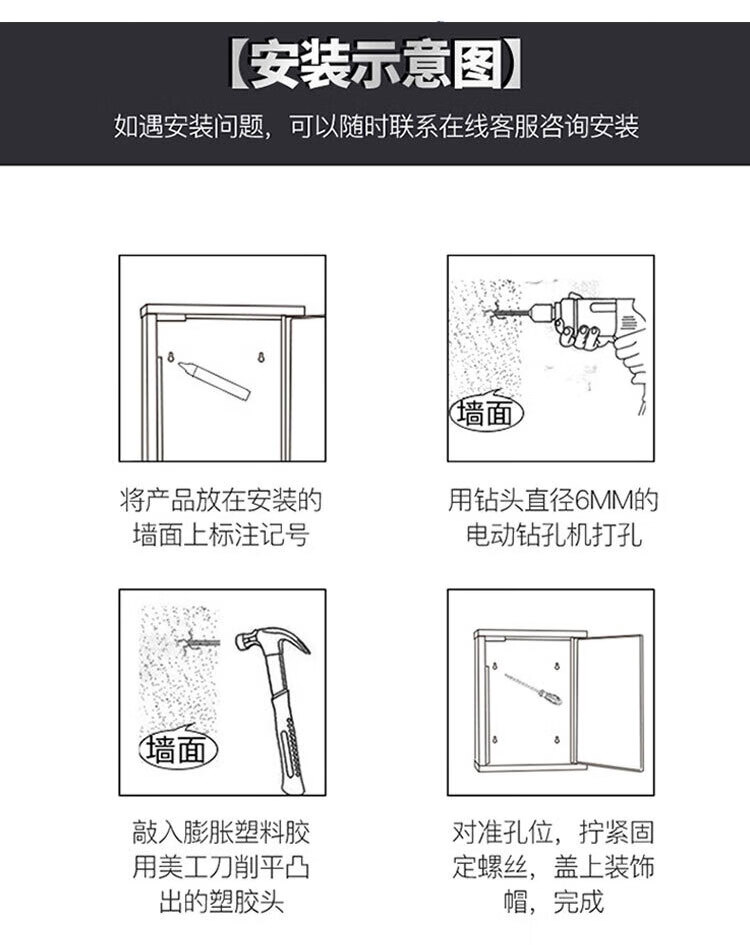 【安装示意图】

如遇安装问题，可以随时联系在线客服咨询安装

将产品放在安装的墙面上标注记号

墙面

用钻头直径6MM的电动钻孔机打孔

墙面

敲入膨胀塑料胶用美工刀削平凸出的塑胶头

对准孔位，拧紧固定螺丝，盖上装饰帽，完成