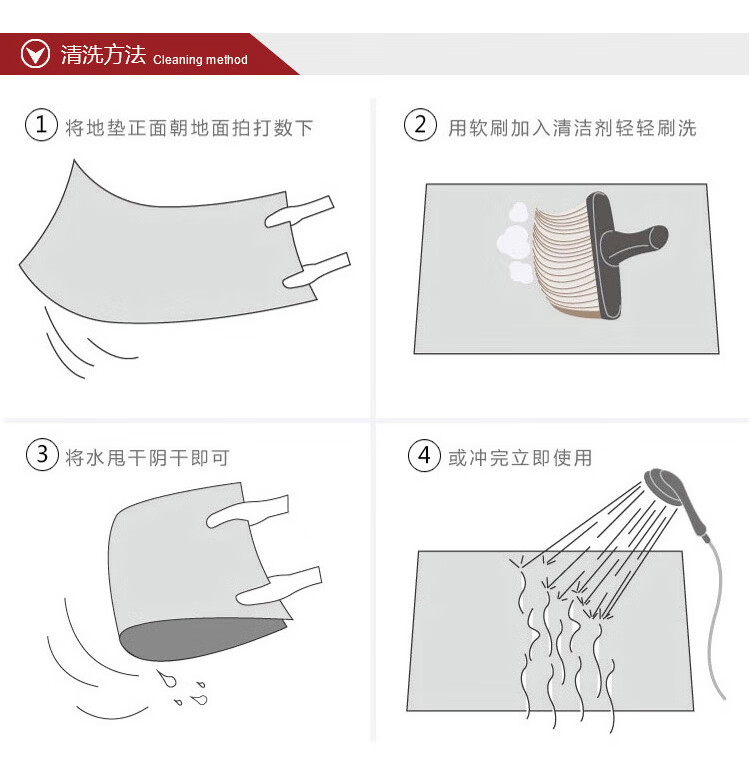 清洗方法 Cleaning method

1 将地垫正面朝地面拍打数下

2 用软刷加入清洁剂轻轻刷洗

3 将水甩干阴干即可

4 或冲完立即使用