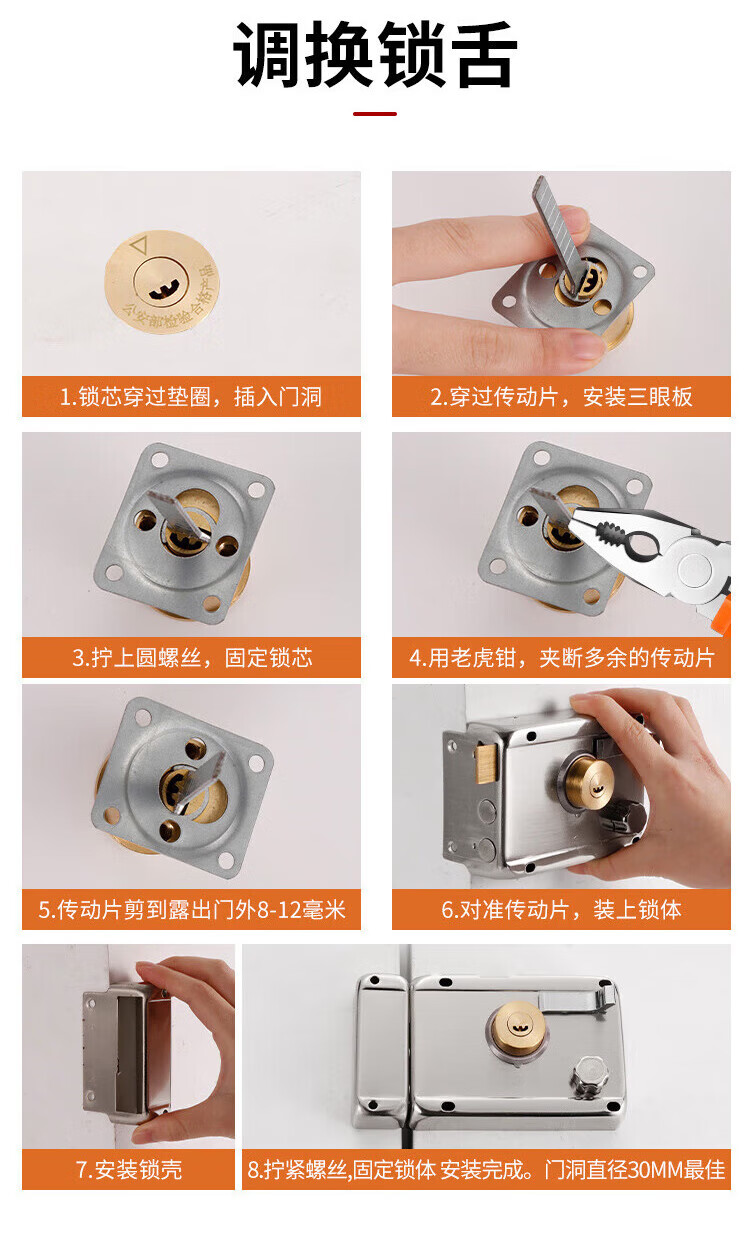 调换锁舌

公安部检验合格产品

1.锁芯穿过垫圈，插入门洞

2.穿过传动片，安装三眼板

3.拧上圆螺丝，固定锁芯

4.用老虎钳，夹断多余的传动片

5.传动片剪到露出门外8-12毫米

6.对准传动片，装上锁体

7.安装锁壳

8.拧紧螺丝,固定锁体 安装完成。门洞直径30MM最佳