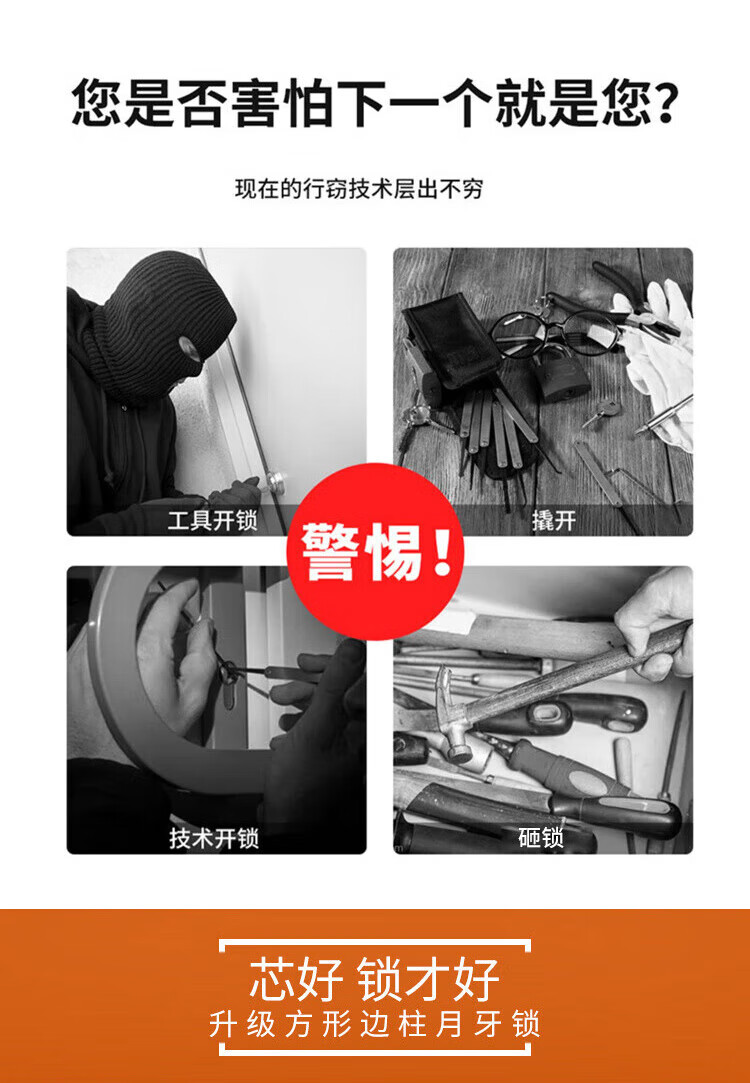 您是否害怕下一个就是您?

现在的行窃技术层出不穷

工具开锁

撬开

警惕!

技术开锁

砸锁

芯好 锁才好
升级方形边柱月牙锁