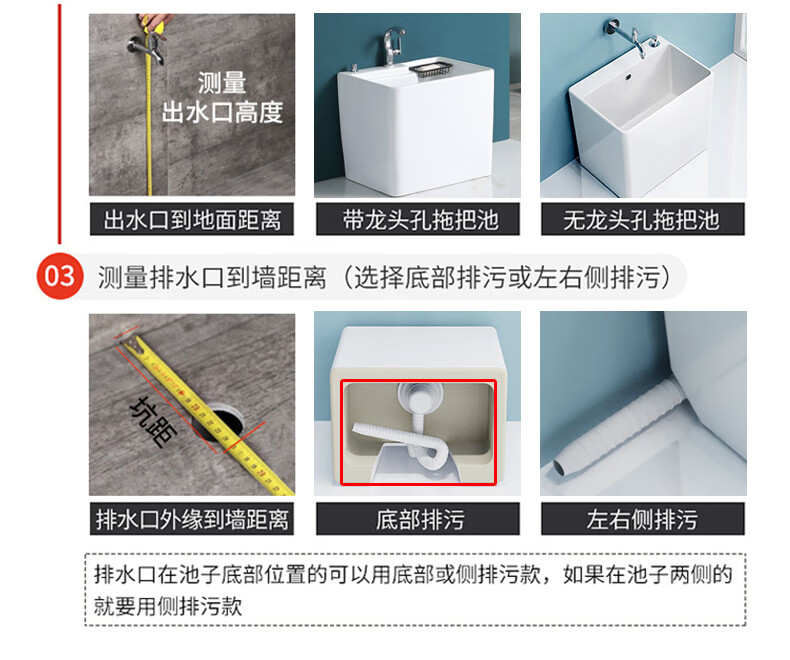 测量
出水口高度

出水口到地面距离

带龙头孔拖把池

无龙头孔拖把池

03 测量排水口到墙距离（选择底部排污或左右侧排污）

坑距

排水口外缘到墙距离

底部排污

左右侧排污

排水口在池子底部位置的可以用底部或侧排污款，如果在池子两侧的就要用侧排污款