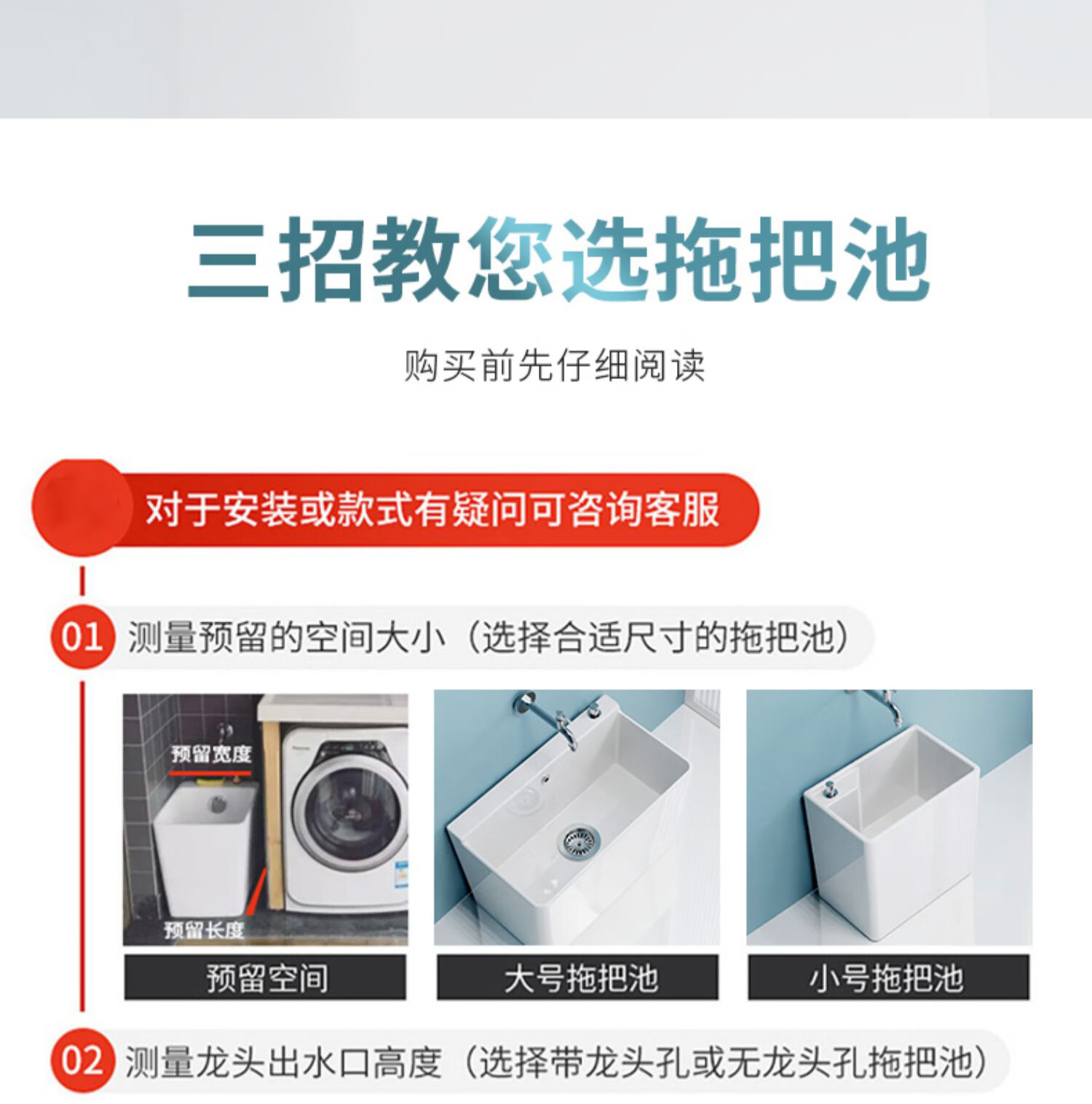 三招教您选拖把池

购买前先仔细阅读

对于安装或款式有疑问可咨询客服

01 测量预留的空间大小（选择合适尺寸的拖把池）

预留宽度

预留长度

预留空间

大号拖把池

小号拖把池

02 测量龙头出水口高度（选择带龙头孔或无龙头孔拖把池）