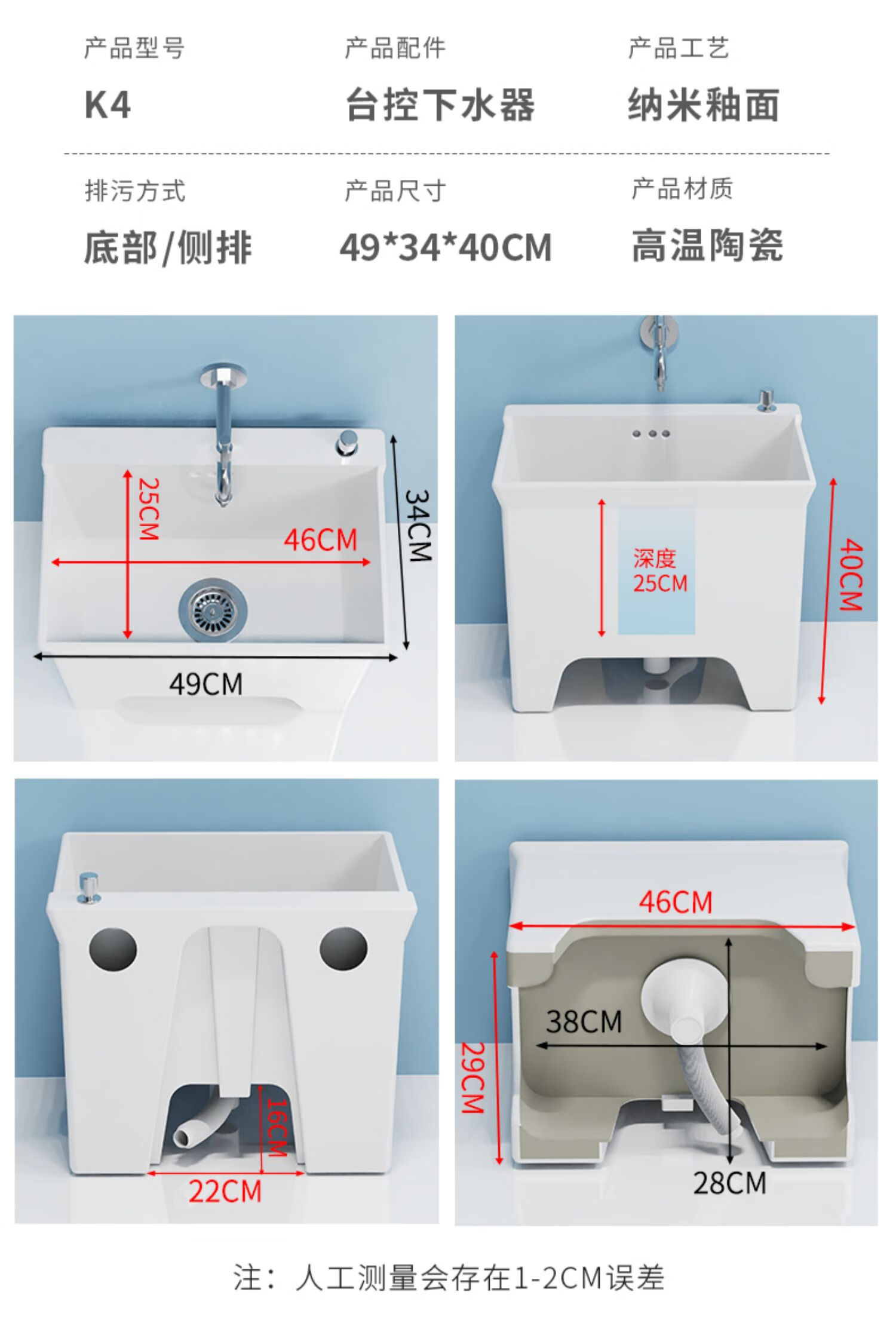 产品型号
K4

产品配件
台控下水器

产品工艺
纳米釉面

排污方式
底部/侧排

产品尺寸
49*34*40CM

产品材质
高温陶瓷

25CM
46CM
34CM
49CM

深度
25CM
40CM

16CM
22CM

46CM
38CM
29CM
28CM

注：人工测量会存在1-2CM误差