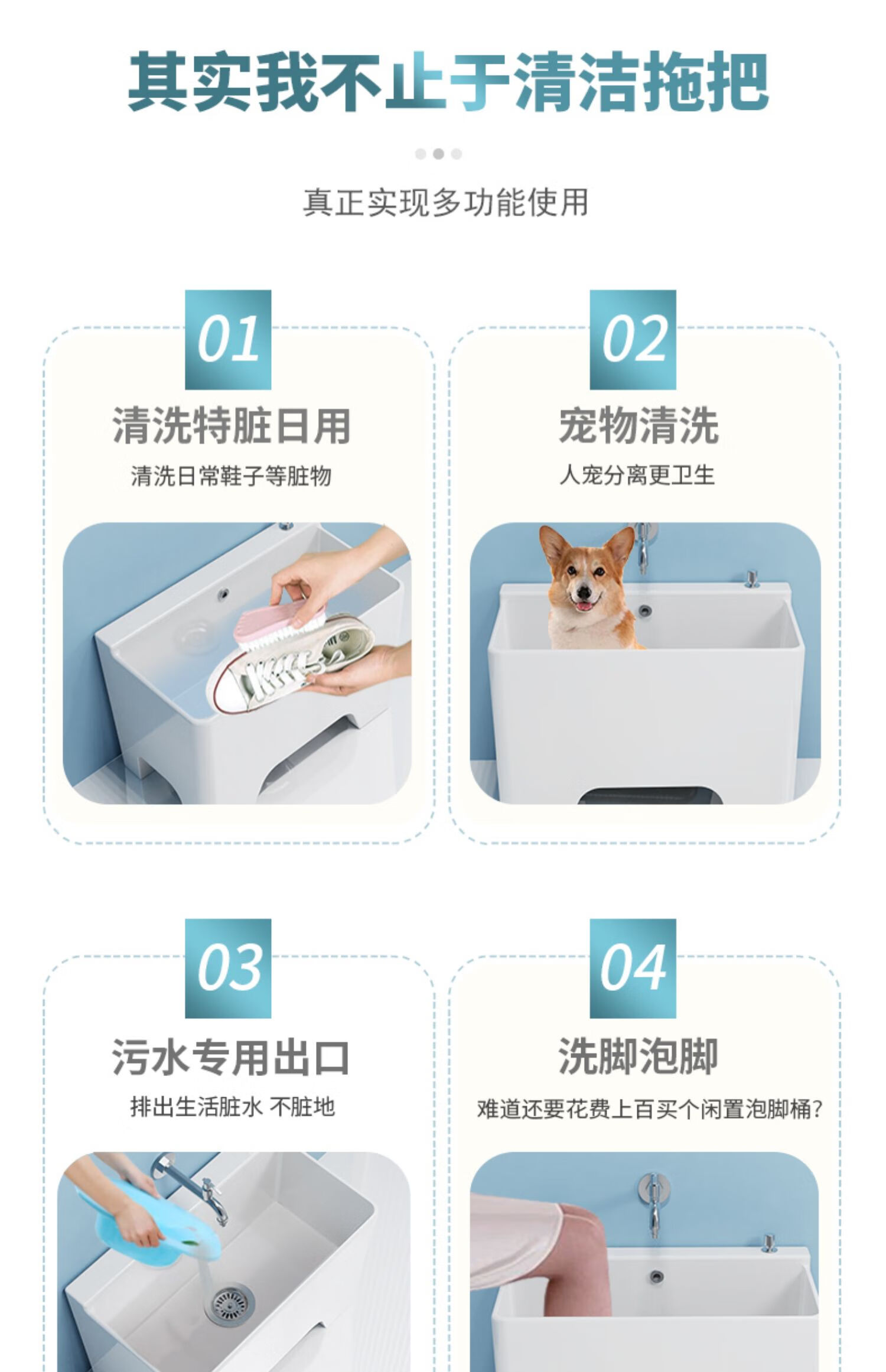 其实我不止于清洁拖把

真正实现多功能使用

01
清洗特脏日用
清洗日常鞋子等脏物

02
宠物清洗
人宠分离更卫生

03
污水专用出口
排出生活脏水 不脏地

04
洗脚泡脚
难道还要花费上百买个闲置泡脚桶?