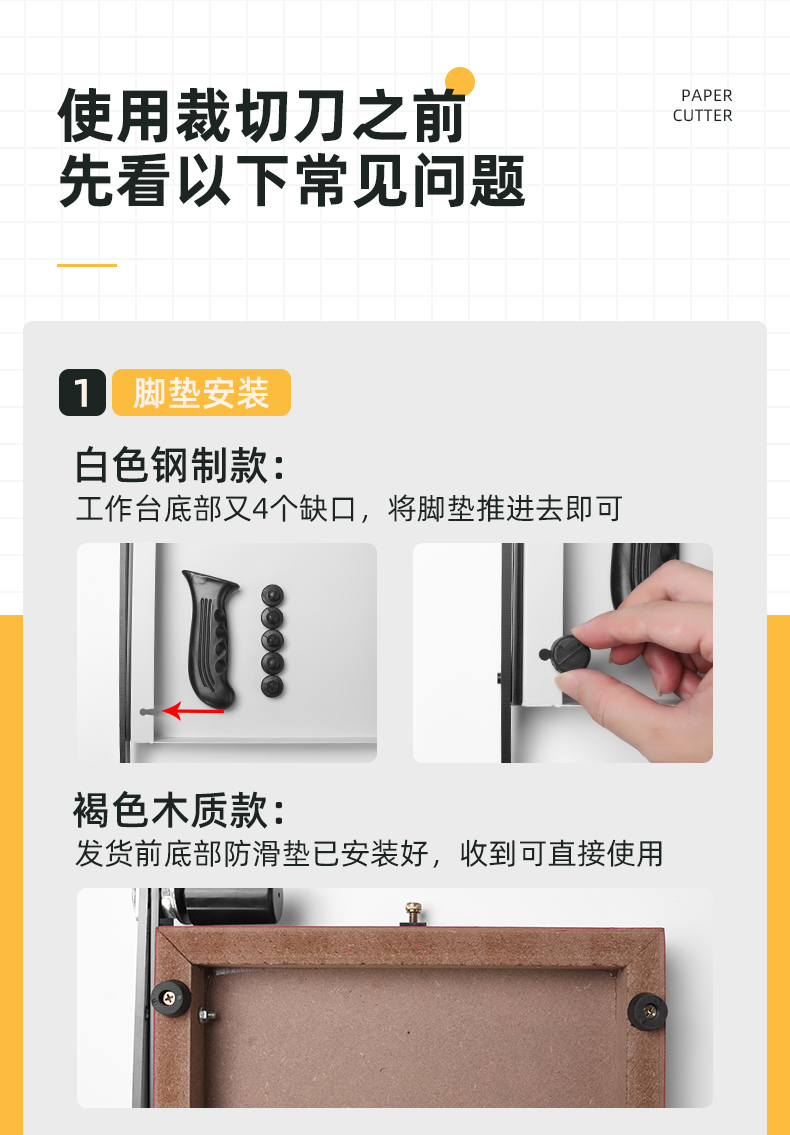 使用裁切刀之前
先看以下常见问题

PAPER
CUTTER

1 脚垫安装

白色钢制款：
工作台底部又4个缺口，将脚垫推进去即可

褐色木质款：
发货前底部防滑垫已安装好，收到可直接使用