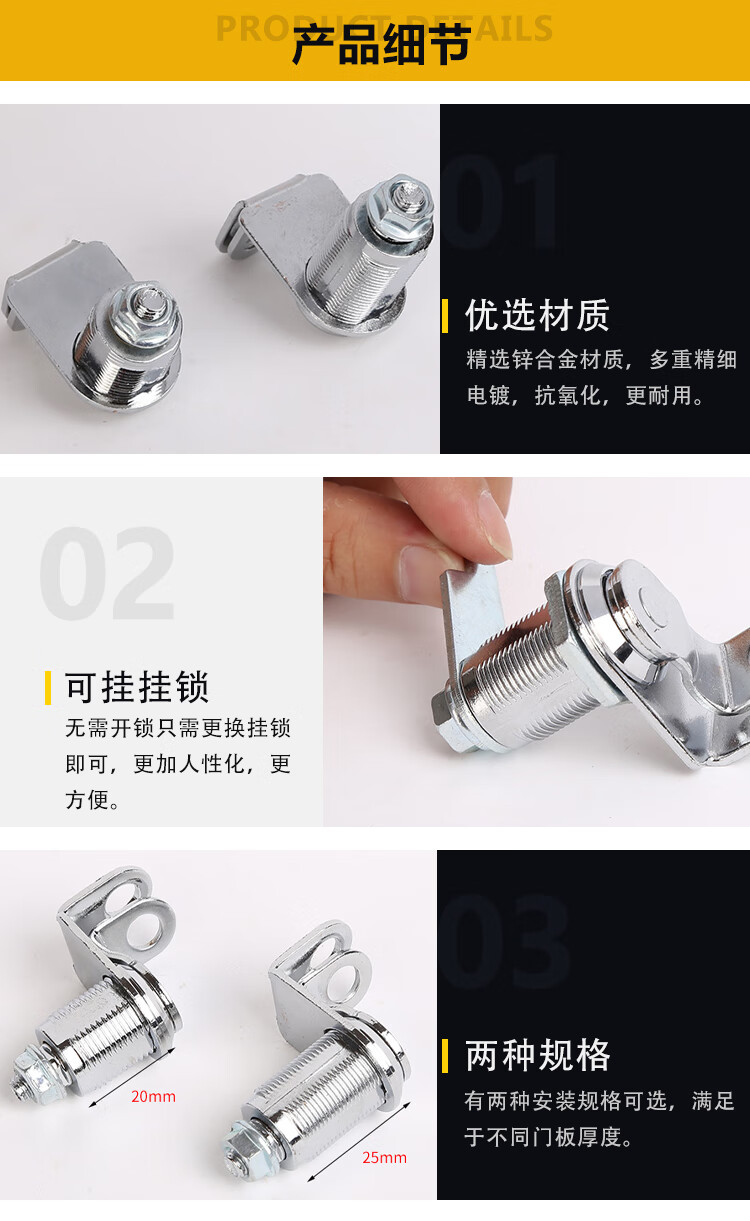 PRODUCT DETAILS
产品细节

01
优选材质
精选锌合金材质，多重精细电镀，抗氧化，更耐用。

02
可挂挂锁
无需开锁只需更换挂锁即可，更加人性化，更方便。

03
两种规格
有两种安装规格可选，满足于不同门板厚度。

20mm
25mm