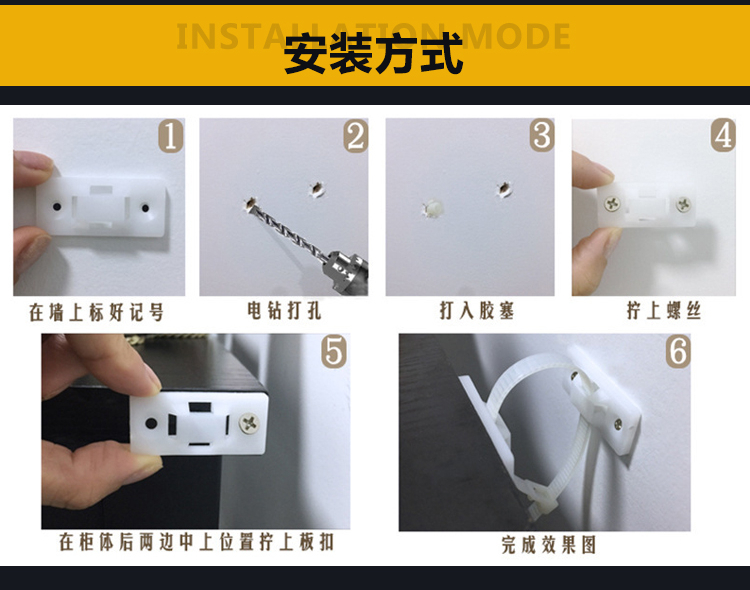 INSTALLATION MODE
安装方式

1
在墙上标好记号

2
电钻打孔

3
打入胶塞

4
拧上螺丝

5
在柜体后两边中上位置拧上板扣

6
完成效果图