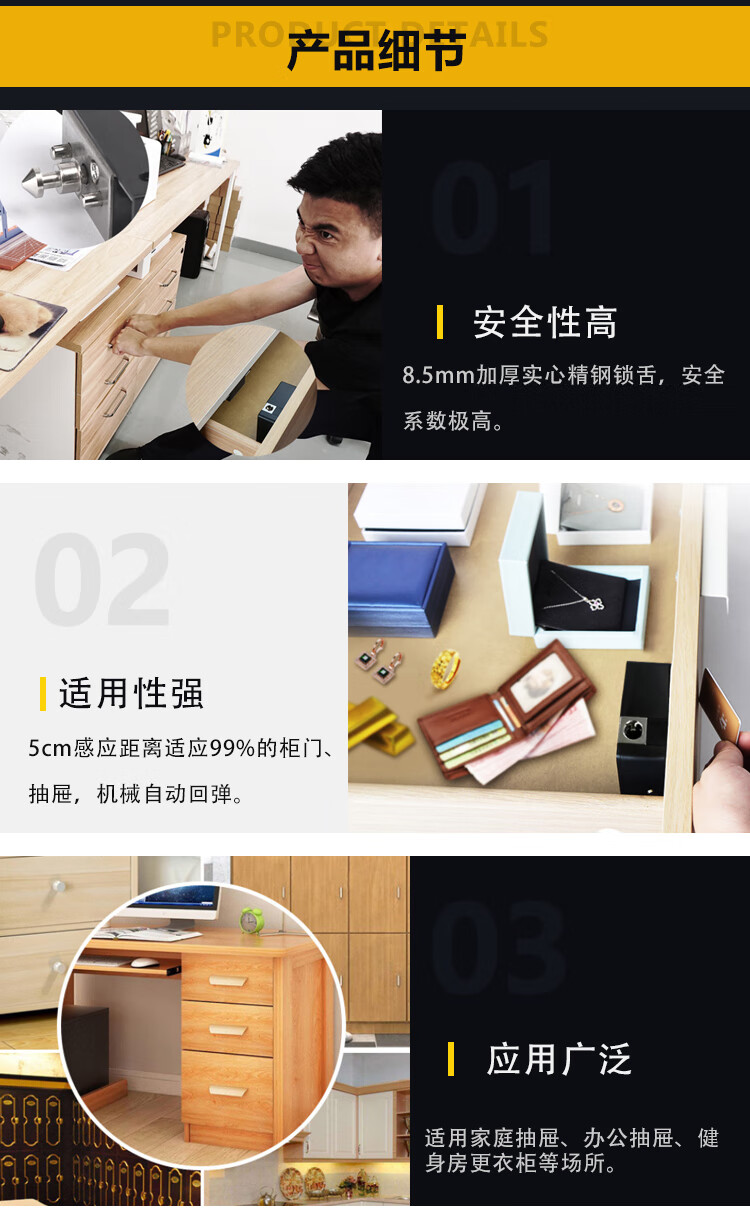 PRODUCT DETAILS
产品细节

01
安全性高
8.5mm加厚实心精钢锁舌，安全系数极高。

02
适用性强
5cm感应距离适应99%的柜门、抽屉，机械自动回弹。

03
应用广泛
适用家庭抽屉、办公抽屉、健身房更衣柜等场所。