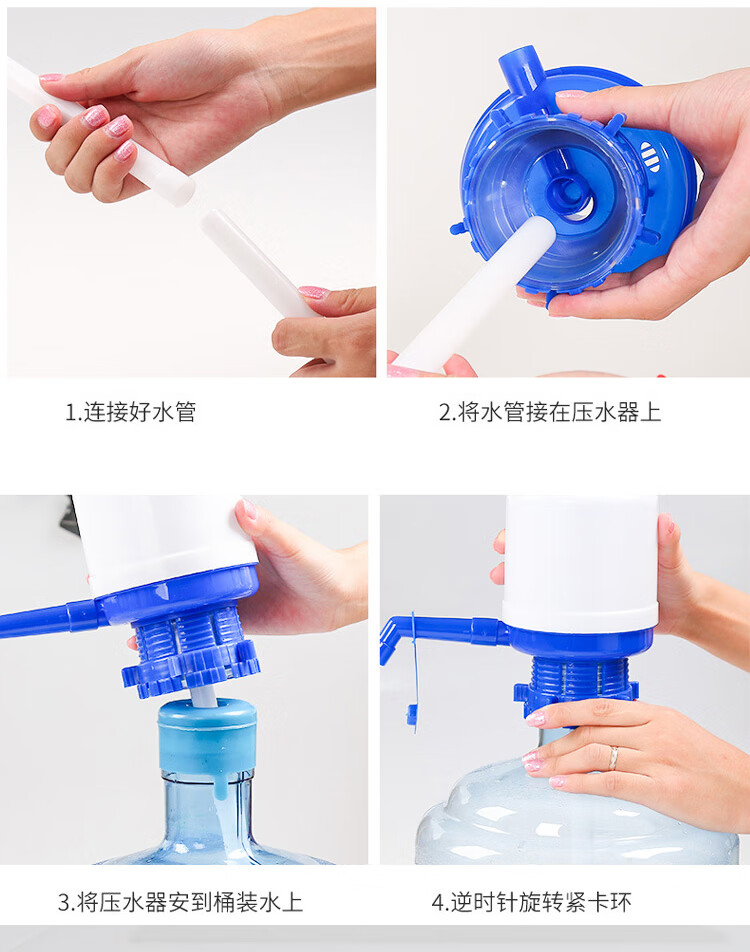 1.连接好水管

2.将水管接在压水器上

3.将压水器安到桶装水上

4.逆时针旋转紧卡环