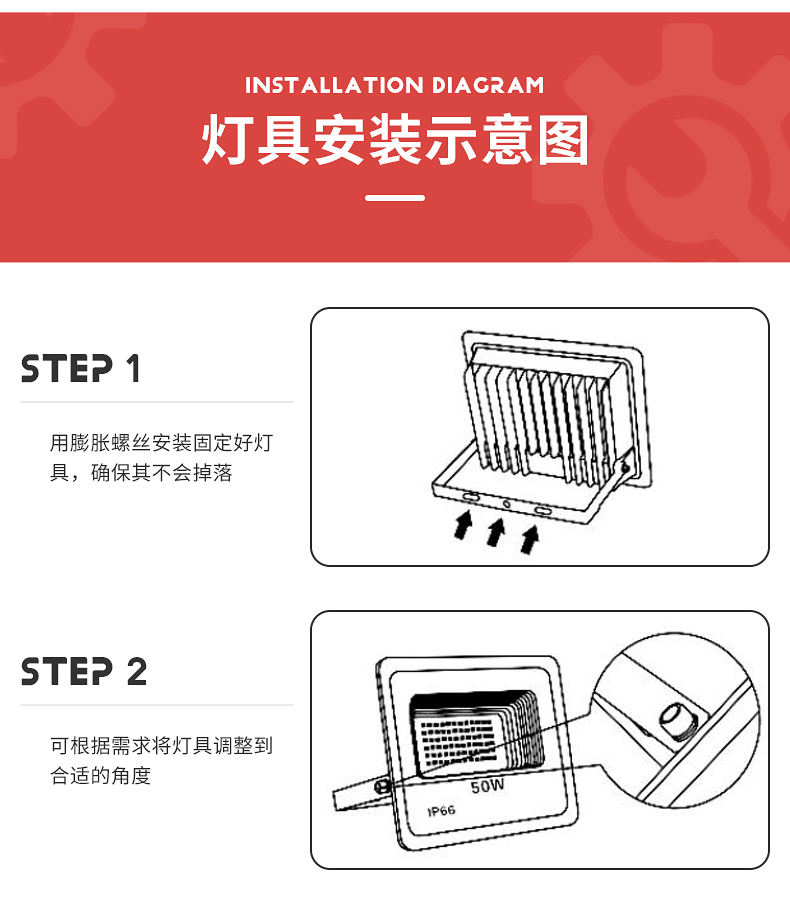 INSTALLATION DIAGRAM
灯具安装示意图

STEP 1

用膨胀螺丝安装固定好灯具，确保其不会掉落

STEP 2

可根据需求将灯具调整到合适的角度

50W
IP66