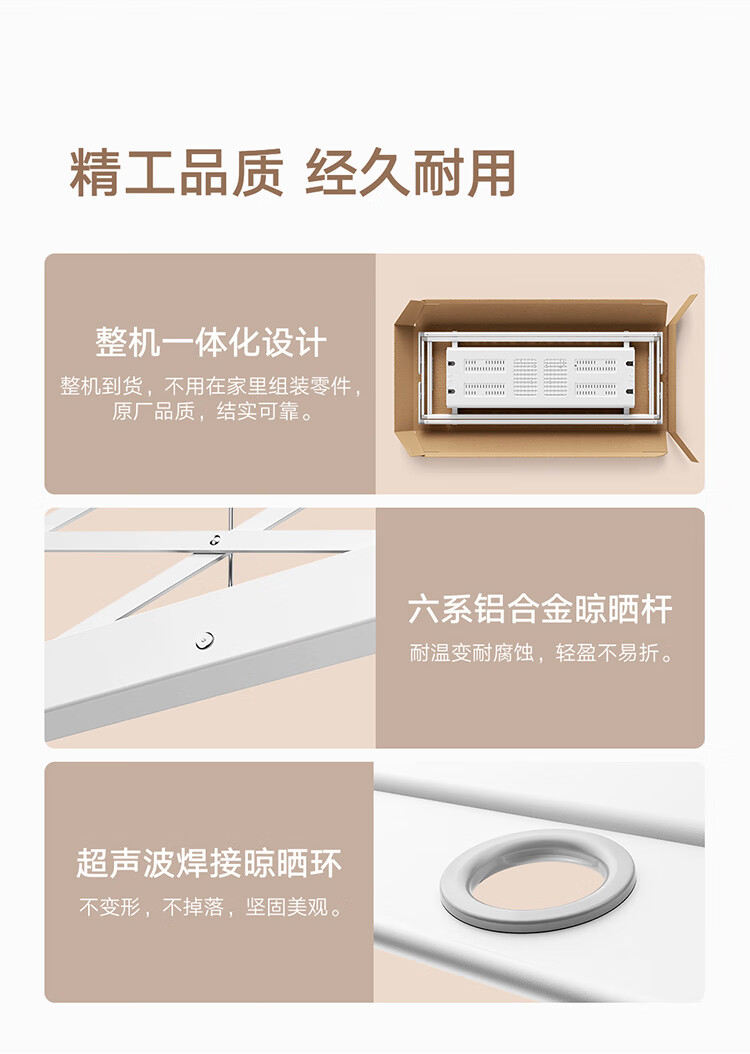 精工品质 经久耐用

整机一体化设计

整机到货，不用在家里组装零件，原厂品质，结实可靠。

六系铝合金晾晒杆

耐温变耐腐蚀，轻盈不易折。

超声波焊接晾晒环

不变形，不掉落，坚固美观。