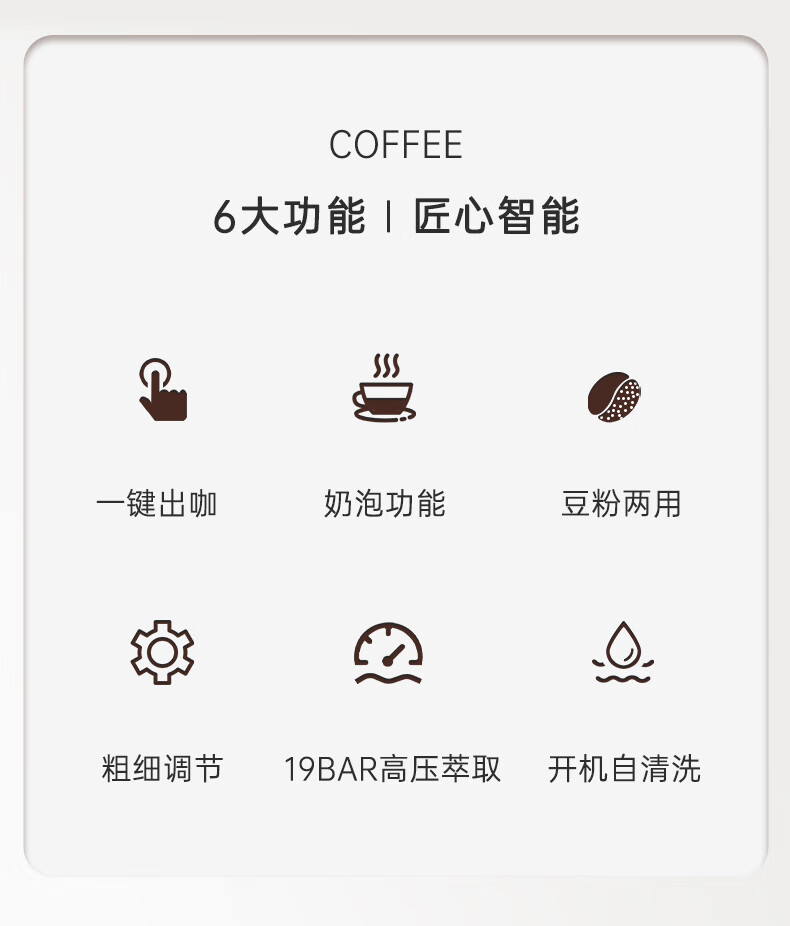 COFFEE

6大功能 | 匠心智能

一键出咖

奶泡功能

豆粉两用

粗细调节

19BAR高压萃取

开机自清洗