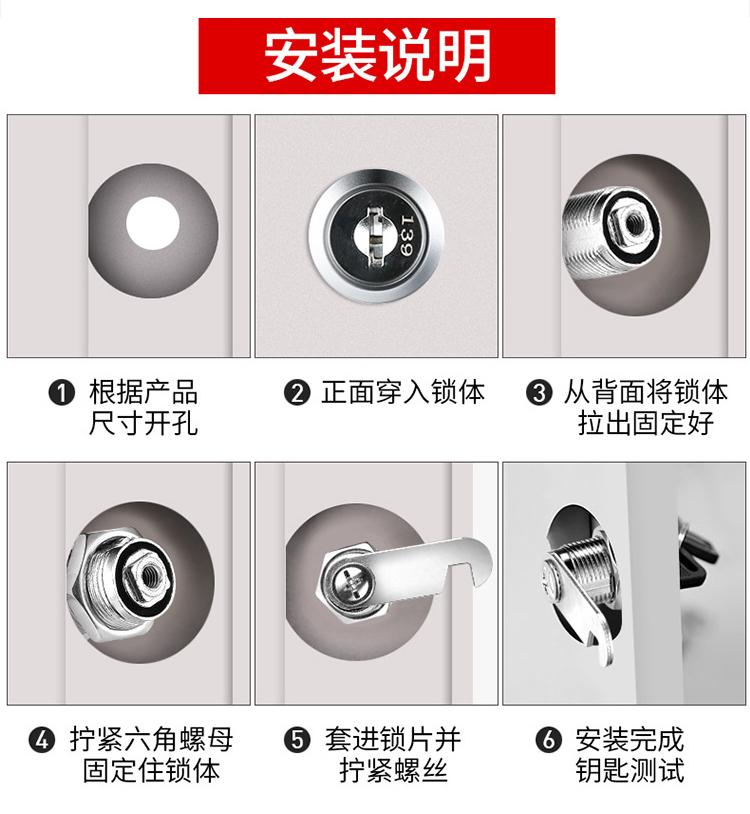 安装说明

139

❶ 根据产品尺寸开孔

❷ 正面穿入锁体

❸ 从背面将锁体拉出固定好

❹ 拧紧六角螺母固定住锁体

❺ 套进锁片并拧紧螺丝

❻ 安装完成钥匙测试