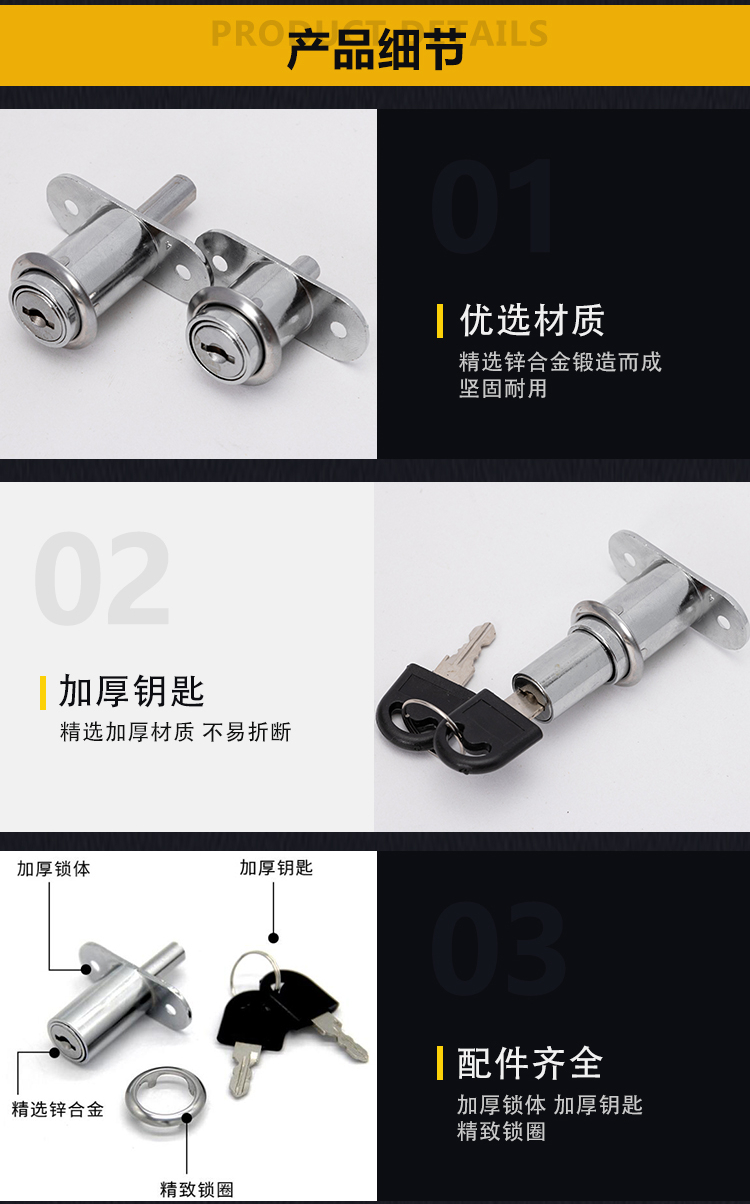 PRODUCT DETAILS
产品细节

01
优选材质
精选锌合金锻造而成
坚固耐用

02
加厚钥匙
精选加厚材质 不易折断

加厚锁体
加厚钥匙
精选锌合金
精致锁圈

03
配件齐全
加厚锁体 加厚钥匙
精致锁圈