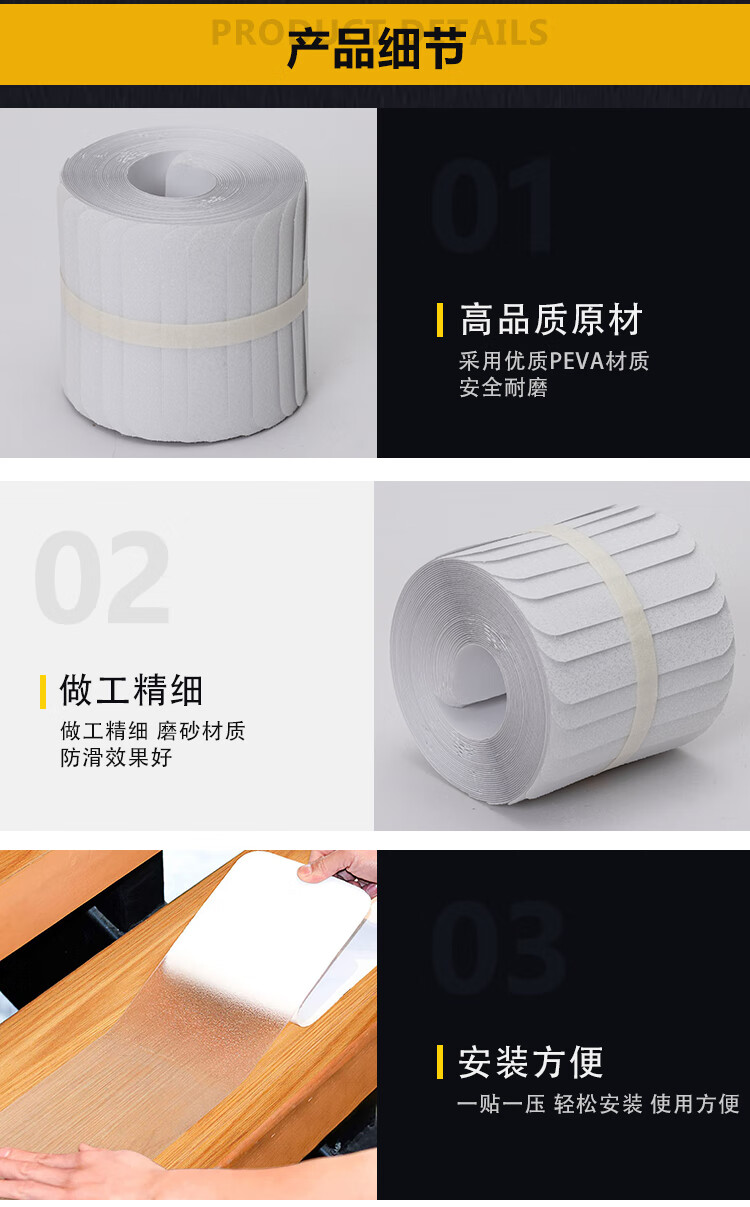 PRODUCT DETAILS
产品细节

01

高品质原材
采用优质PEVA材质
安全耐磨

02

做工精细
做工精细 磨砂材质
防滑效果好

03

安装方便
一贴一压 轻松安装 使用方便