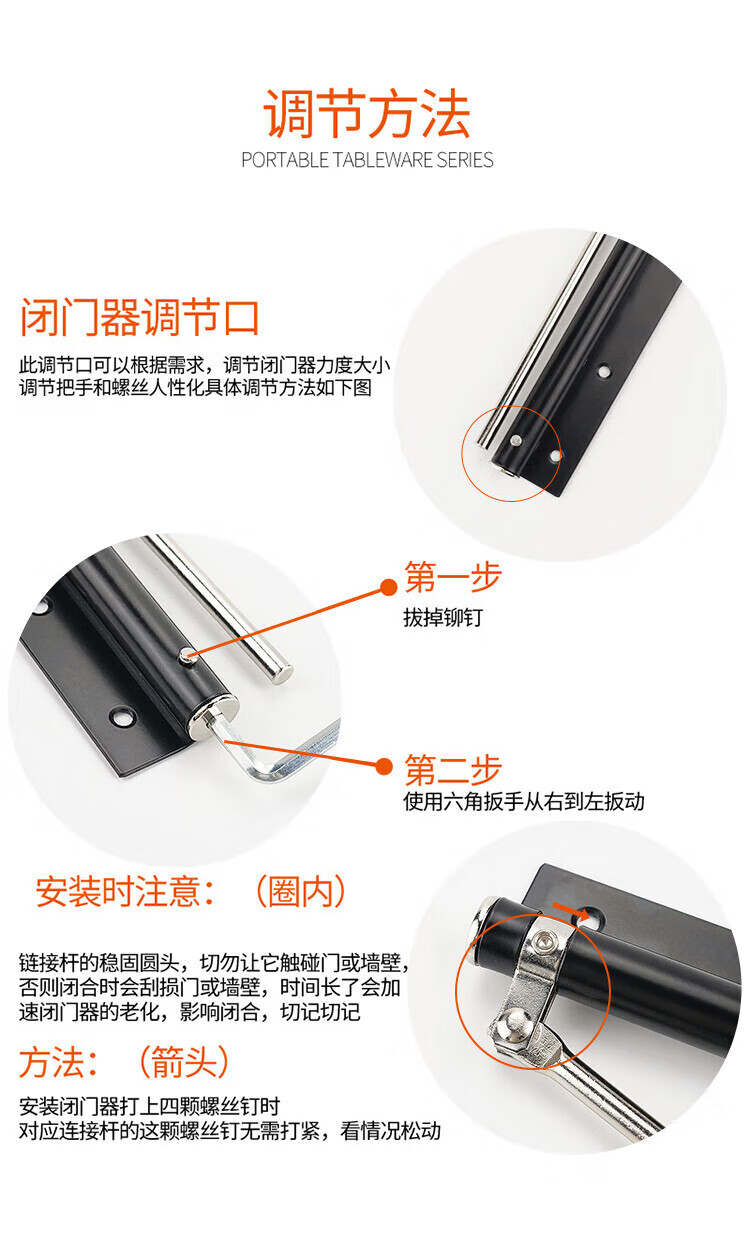 调节方法
PORTABLE TABLEWARE SERIES

闭门器调节口

此调节口可以根据需求，调节闭门器力度大小
调节把手和螺丝人性化具体调节方法如下图

第一步
拔掉铆钉

第二步
使用六角扳手从右到左扳动

安装时注意：（圈内）

链接杆的稳固圆头，切勿让它触碰门或墙壁，否则闭合时会刮损门或墙壁，时间长了会加速闭门器的老化，影响闭合，切记切记

方法：（箭头）

安装闭门器打上四颗螺丝钉时
对应连接杆的这颗螺丝钉无需打紧，看情况松动