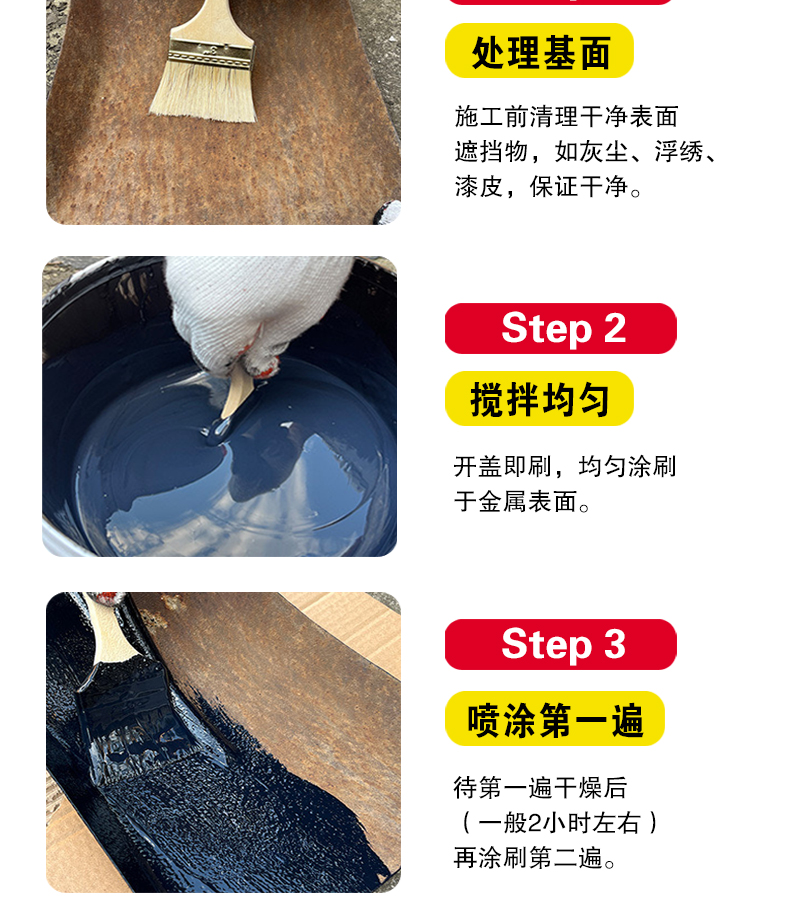 处理基面

施工前清理干净表面遮挡物，如灰尘、浮绣、漆皮，保证干净。

Step 2

搅拌均匀

开盖即刷，均匀涂刷于金属表面。

Step 3

喷涂第一遍

待第一遍干燥后（一般2小时左右）再涂刷第二遍。