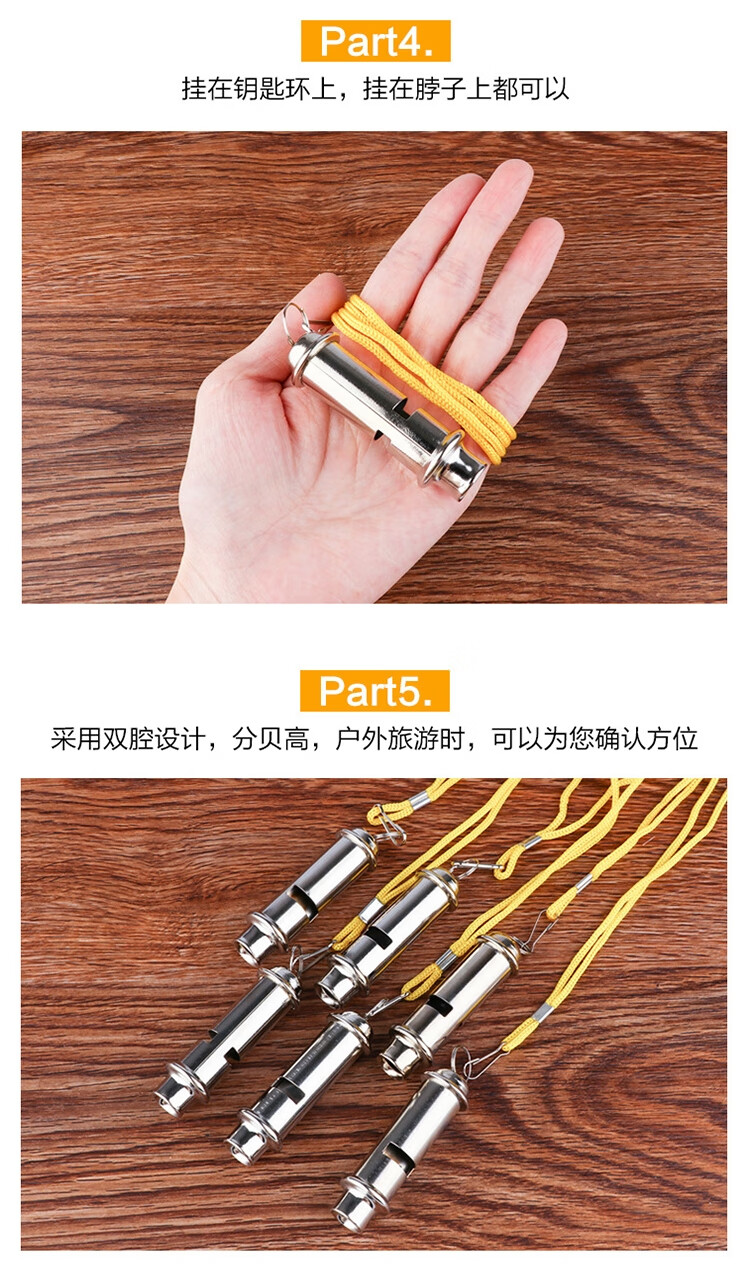 Part4.

挂在钥匙环上，挂在脖子上都可以

Part5.

采用双腔设计，分贝高，户外旅游时，可以为您确认方位