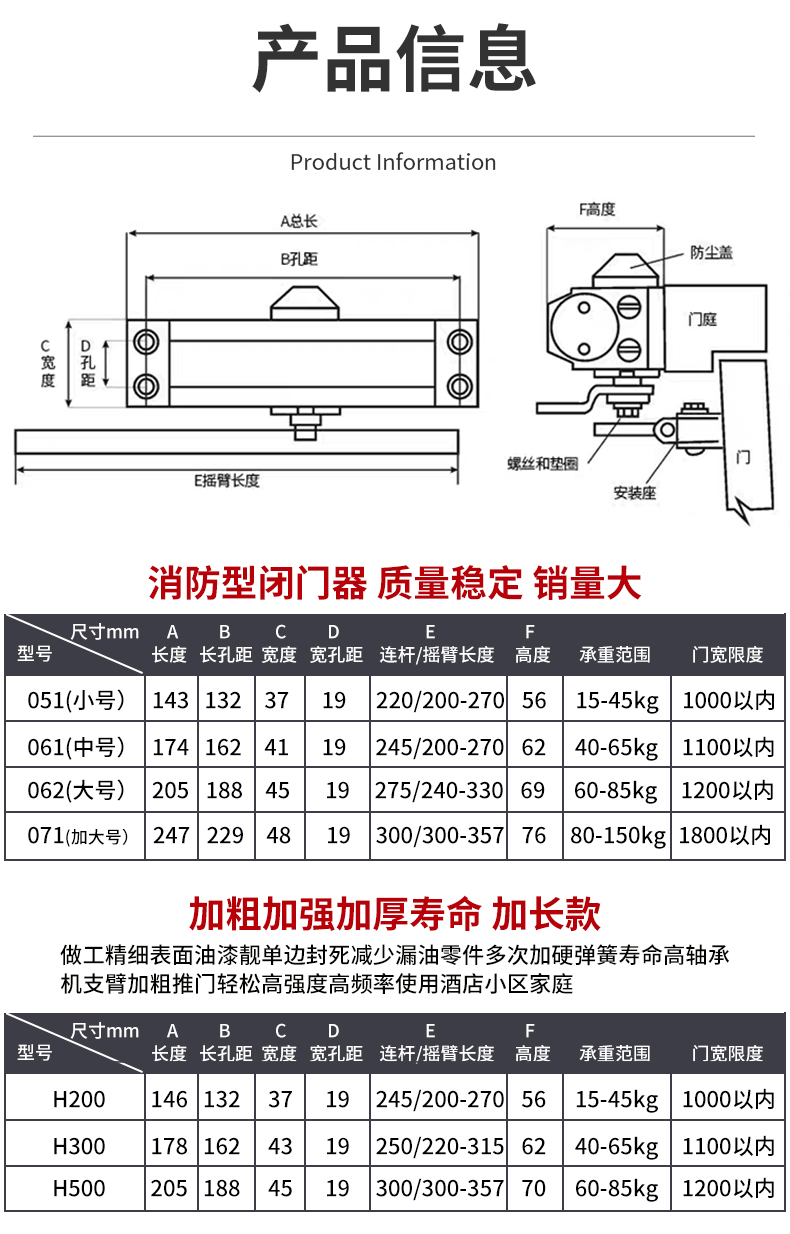 产品信息

Product Information

A总长

B孔距

C宽度

D孔距

E摇臂长度

F高度

防尘盖

门庭

螺丝和垫圈

安装座

门

消防型闭门器 质量稳定 销量大

| 尺寸mm 型号 | A 长度 | B 长孔距 | C 宽度 | D 宽孔距 | E 连杆/摇臂长度 | F 高度 | 承重范围 | 门宽限度 |
|---|---|---|---|---|---|---|---|---|
| 051(小号) | 143 | 132 | 37 | 19 | 220/200-270 | 56 | 15-45kg | 1000以内 |
| 061(中号) | 174 | 162 | 41 | 19 | 245/200-270 | 62 | 40-65kg | 1100以内 |
| 062(大号) | 205 | 188 | 45 | 19 | 275/240-330 | 69 | 60-85kg | 1200以内 |
| 071(加大号) | 247 | 229 | 48 | 19 | 300/300-357 | 76 | 80-150kg | 1800以内 |

加粗加强加厚寿命 加长款

做工精细表面油漆靓单边封死减少漏油零件多次加硬弹簧寿命高轴承机支臂加粗推门轻松高强度高频率使用酒店小区家庭

| 尺寸mm 型号 | A 长度 | B 长孔距 | C 宽度 | D 宽孔距 | E 连杆/摇臂长度 | F 高度 | 承重范围 | 门宽限度 |
|---|---|---|---|---|---|---|---|---|
| H200 | 146 | 132 | 37 | 19 | 245/200-270 | 56 | 15-45kg | 1000以内 |
| H300 | 178 | 162 | 43 | 19 | 250/220-315 | 62 | 40-65kg | 1100以内 |
| H500 | 205 | 188 | 45 | 19 | 300/300-357 | 70 | 60-85kg | 1200以内 |