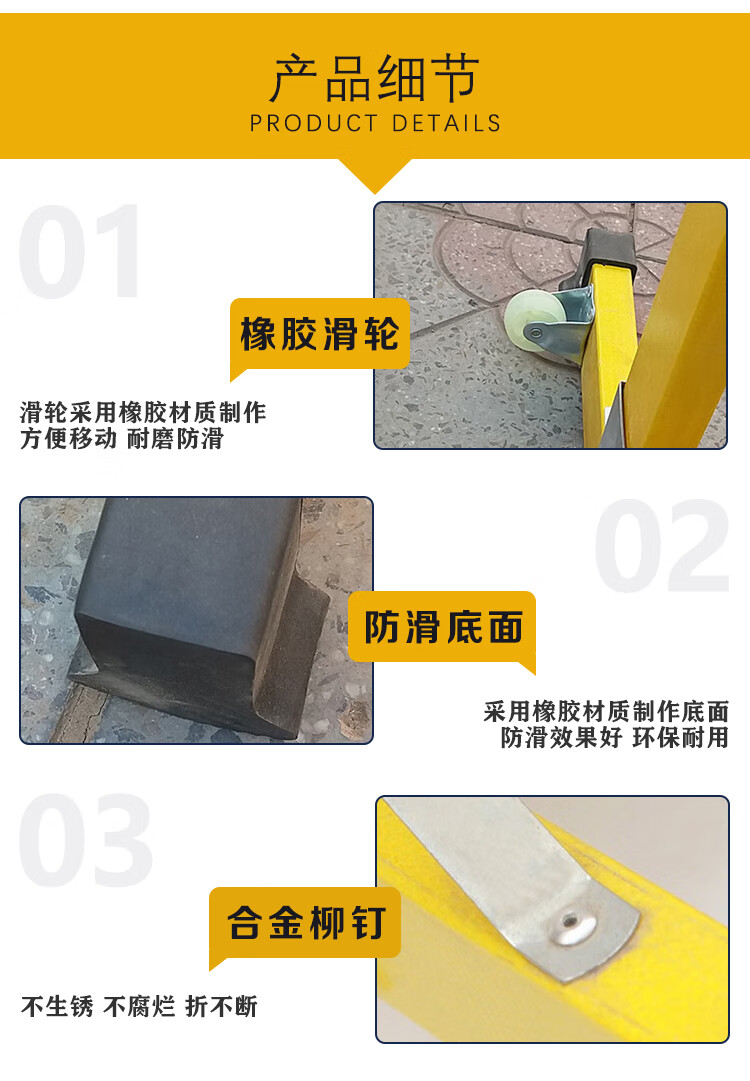 产品细节
PRODUCT DETAILS

01

橡胶滑轮

滑轮采用橡胶材质制作
方便移动 耐磨防滑

02

防滑底面

采用橡胶材质制作底面
防滑效果好 环保耐用

03

合金柳钉

不生锈 不腐烂 折不断