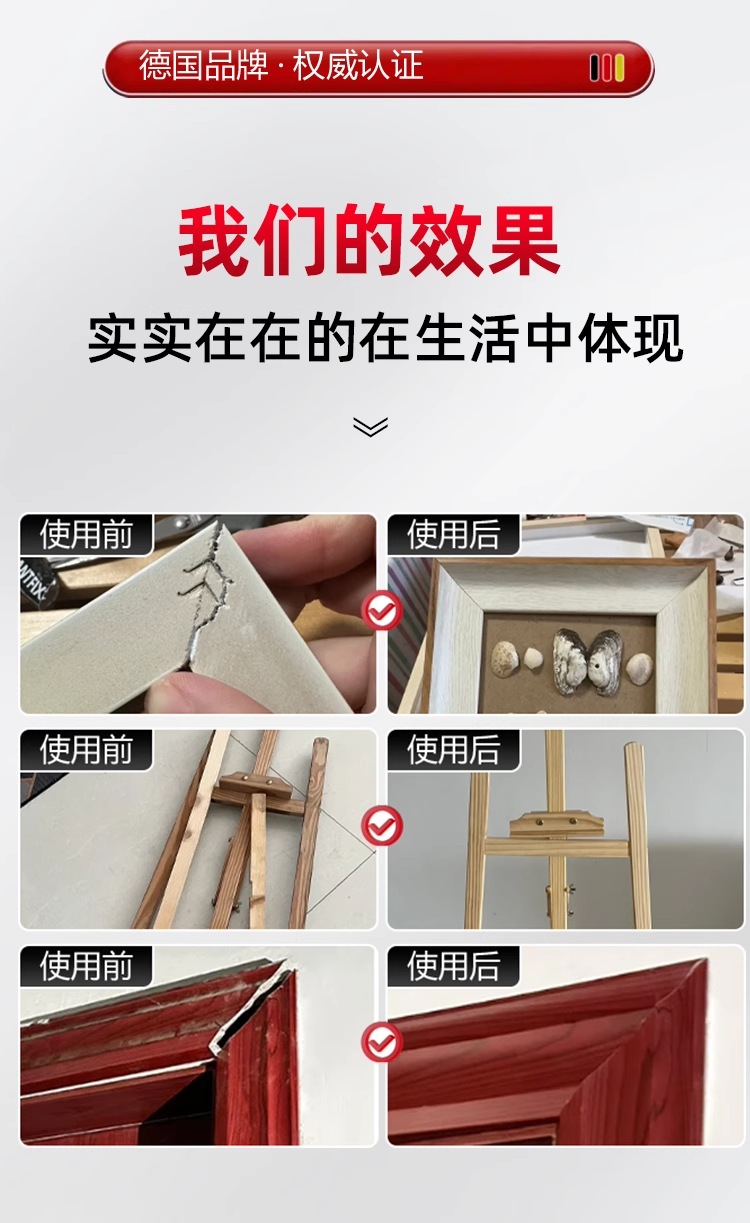 德国品牌 · 权威认证

我们的效果

实实在在的在生活中体现

使用前

使用后

使用前

使用后

使用前

使用后