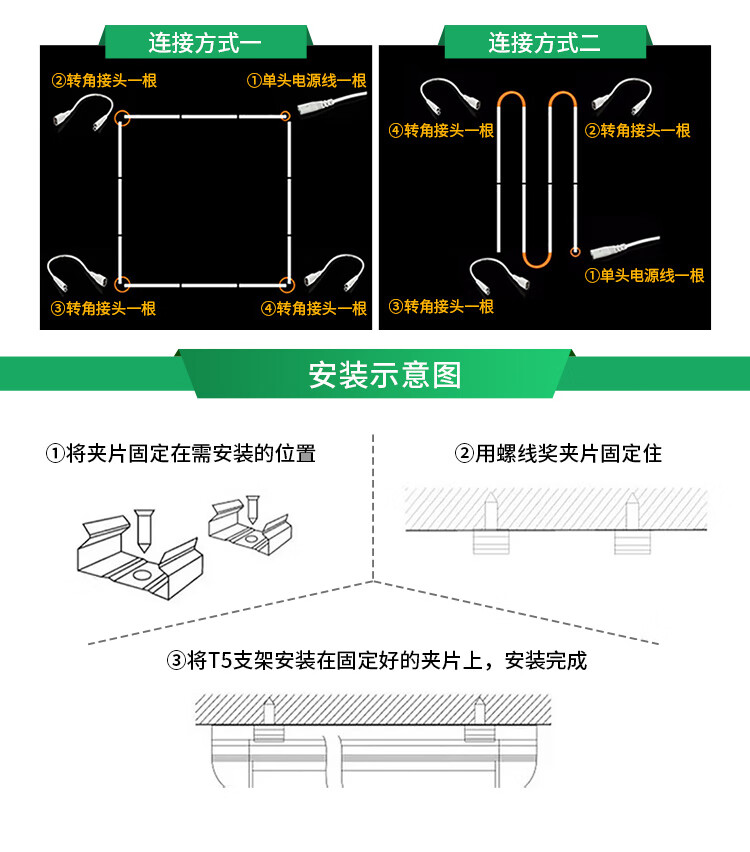 连接方式一

②转角接头一根

①单头电源线一根

③转角接头一根

④转角接头一根

连接方式二

④转角接头一根

②转角接头一根

①单头电源线一根

③转角接头一根

安装示意图

①将夹片固定在需安装的位置

②用螺线奖夹片固定住

③将T5支架安装在固定好的夹片上，安装完成