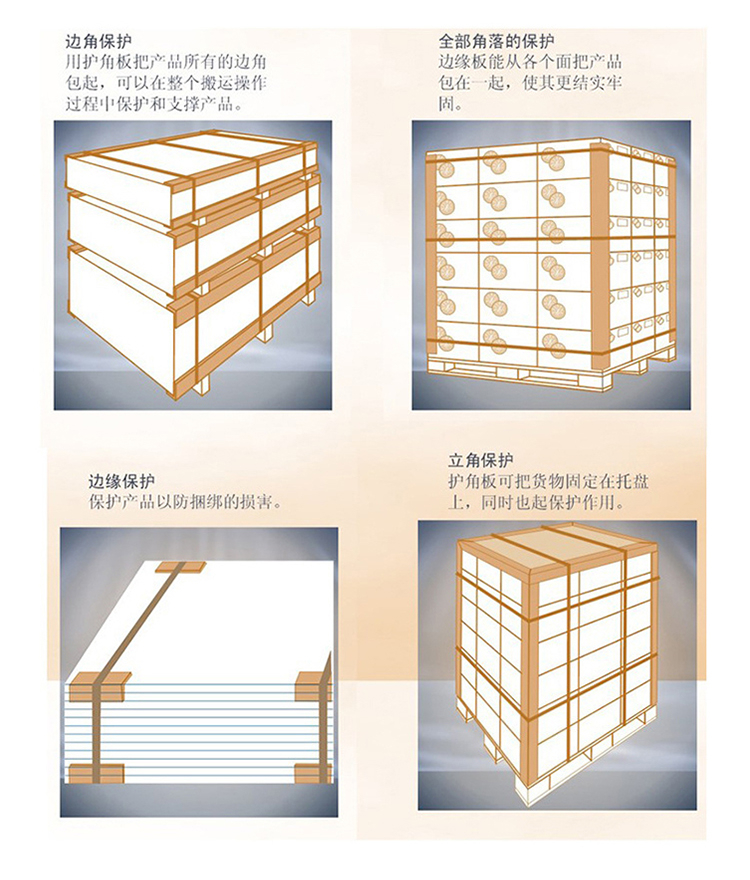 边角保护
用护角板把产品所有的边角包起，可以在整个搬运操作过程中保护和支撑产品。

全部角落的保护
边缘板能从各个面把产品包在一起，使其更结实牢固。

边缘保护
保护产品以防捆绑的损害。

立角保护
护角板可把货物固定在托盘上，同时也起保护作用。