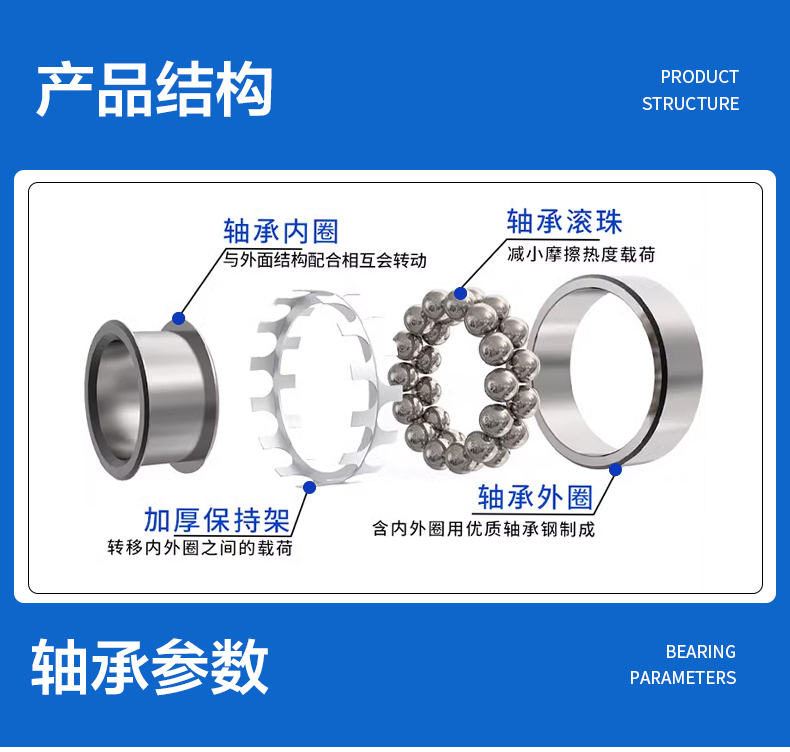 产品结构

PRODUCT
STRUCTURE

轴承内圈
与外面结构配合相互会转动

轴承滚珠
减小摩擦热度载荷

加厚保持架
转移内外圈之间的载荷

轴承外圈
含内外圈用优质轴承钢制成

轴承参数

BEARING
PARAMETERS