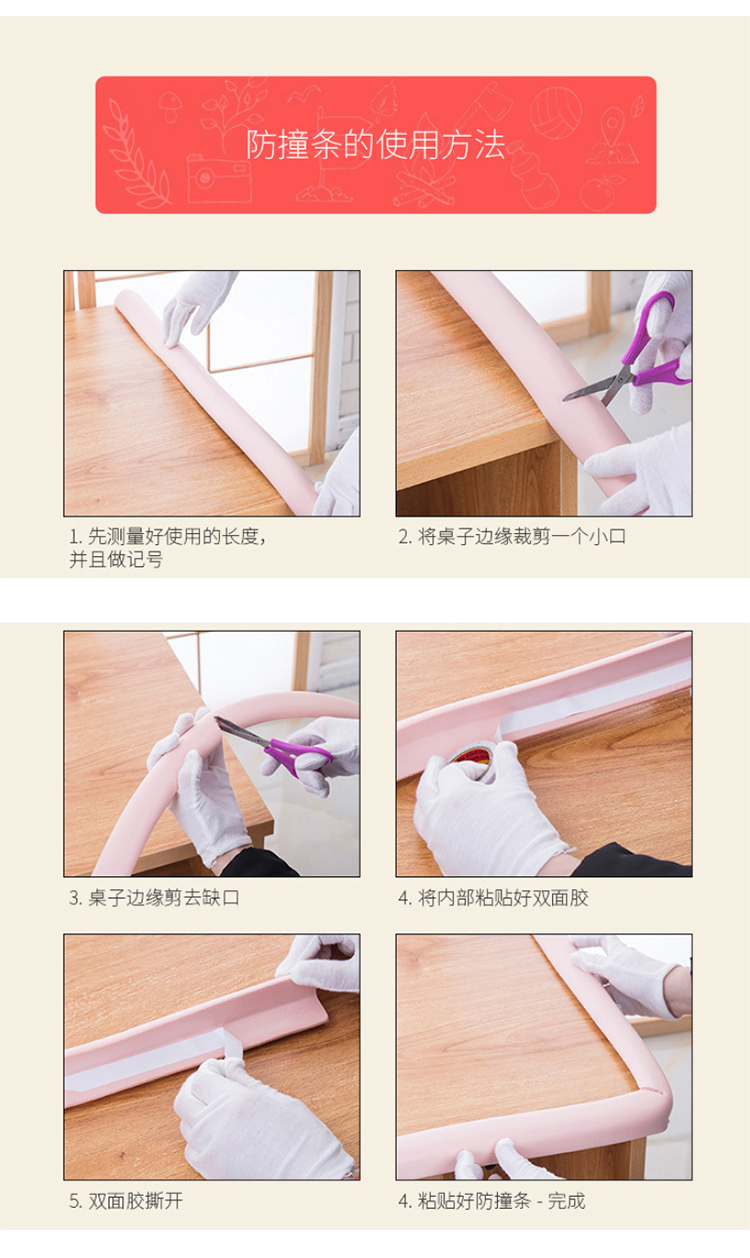 防撞条的使用方法

1. 先测量好使用的长度，并且做记号

2. 将桌子边缘裁剪一个小口

3. 桌子边缘剪去缺口

4. 将内部粘贴好双面胶

5. 双面胶撕开

4. 粘贴好防撞条 - 完成