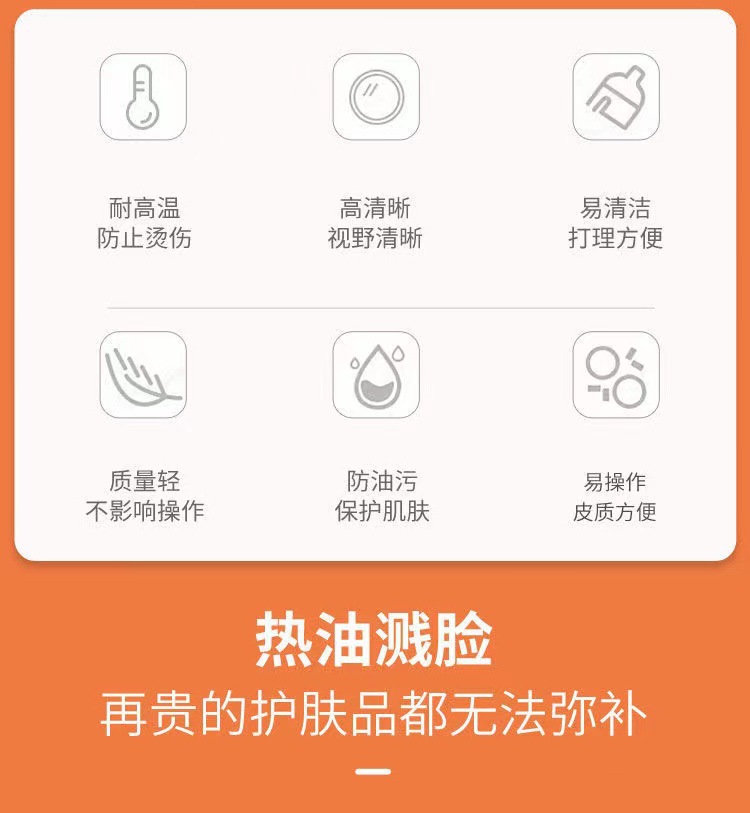 耐高温
防止烫伤

高清晰
视野清晰

易清洁
打理方便

质量轻
不影响操作

防油污
保护肌肤

易操作
皮质方便

热油溅脸
再贵的护肤品都无法弥补