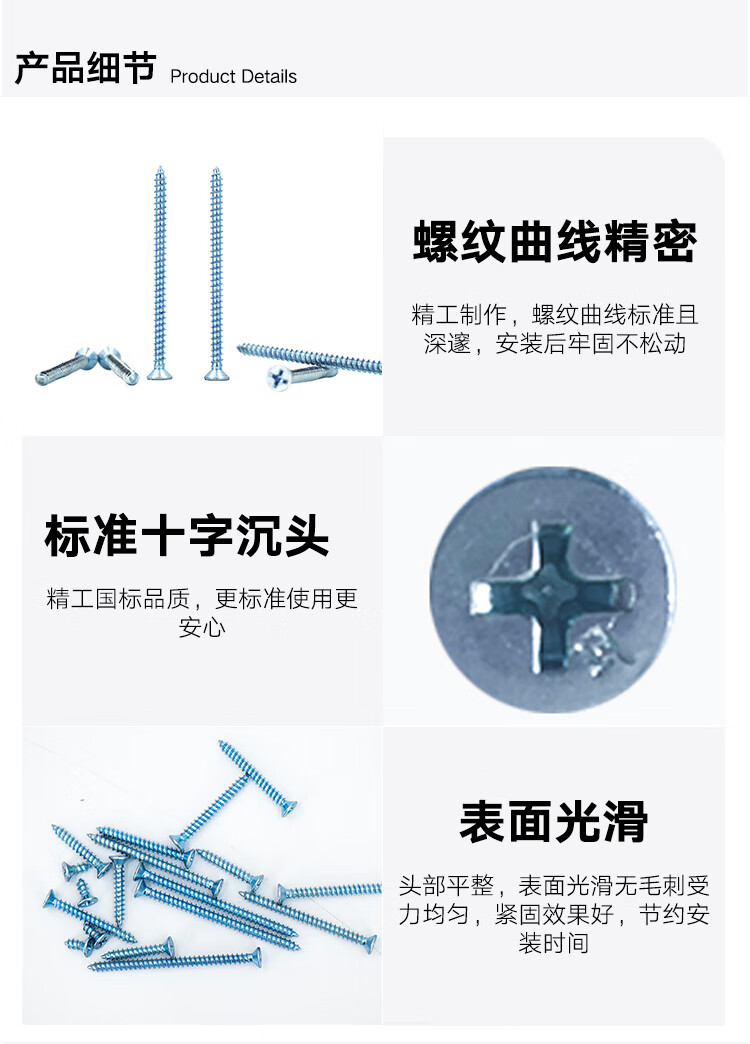 产品细节 Product Details

螺纹曲线精密

精工制作，螺纹曲线标准且深邃，安装后牢固不松动

标准十字沉头

精工国标品质，更标准使用更安心

表面光滑

头部平整，表面光滑无毛刺受力均匀，紧固效果好，节约安装时间