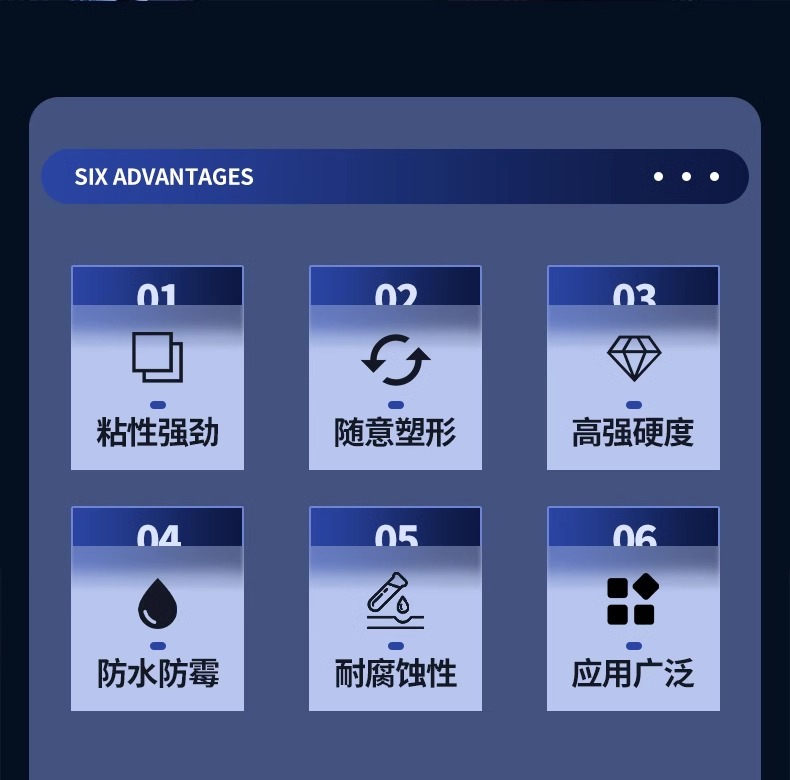 SIX ADVANTAGES

01
粘性强劲

02
随意塑形

03
高强硬度

04
防水防霉

05
耐腐蚀性

06
应用广泛