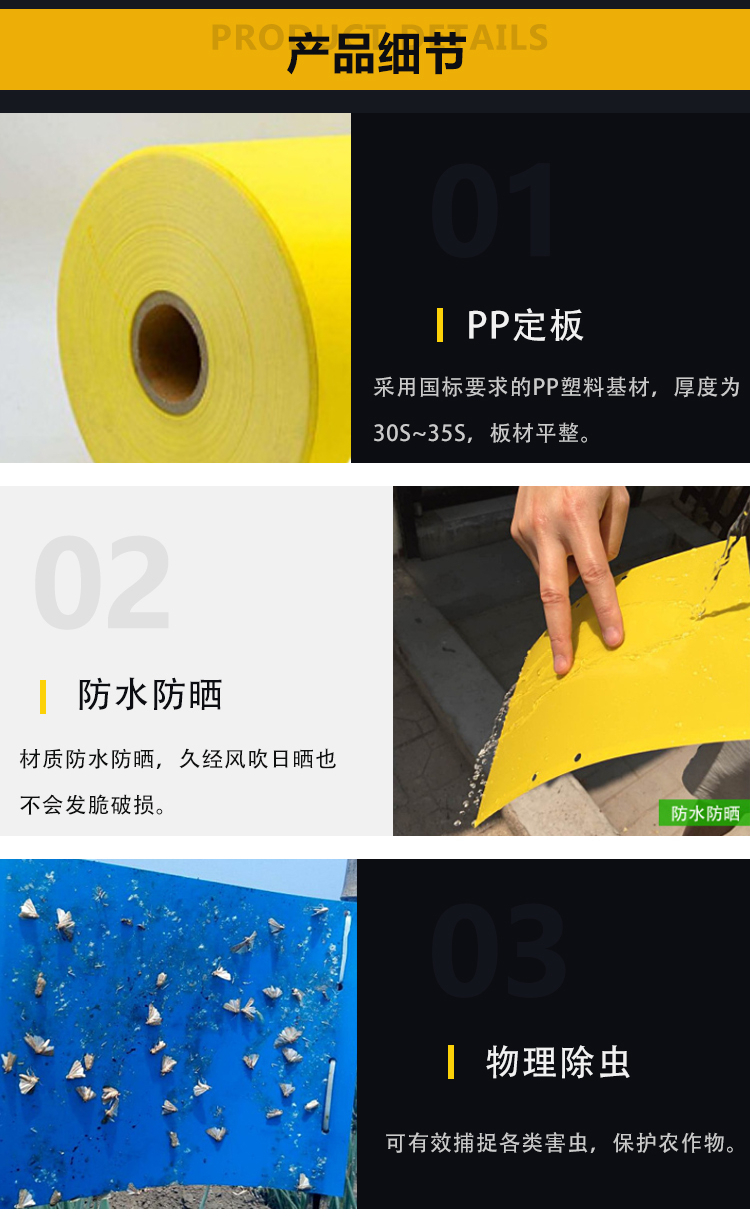 PRODUCT DETAILS
产品细节

01

PP定板

采用国标要求的PP塑料基材，厚度为30S~35S，板材平整。

02

防水防晒

材质防水防晒，久经风吹日晒也不会发脆破损。

防水防晒

03

物理除虫

可有效捕捉各类害虫，保护农作物。