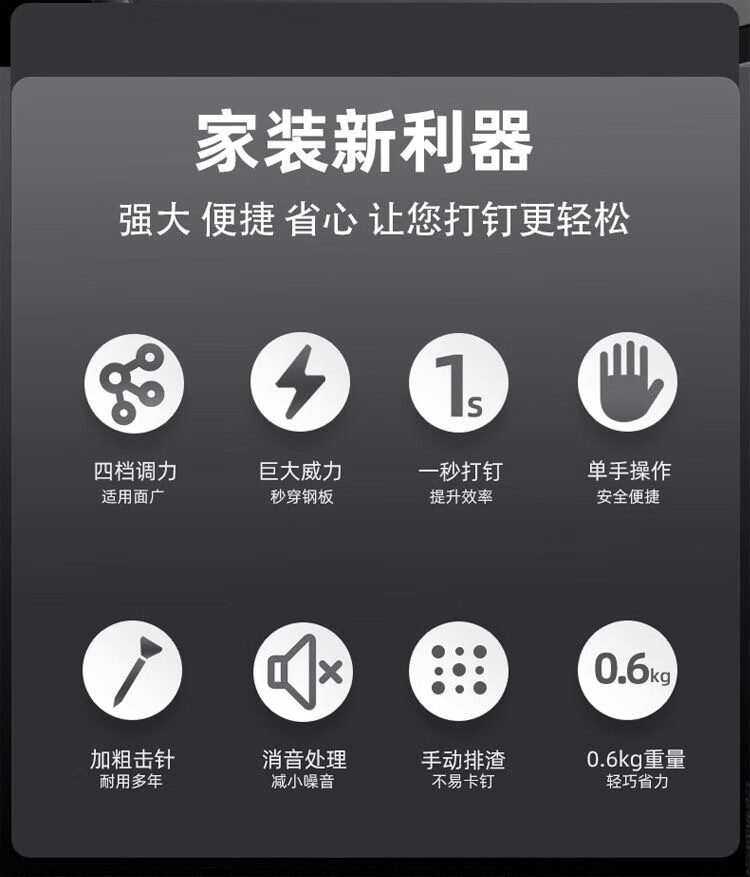 家装新利器

强大 便捷 省心 让您打钉更轻松

1s

四档调力
适用面广

巨大威力
秒穿钢板

一秒打钉
提升效率

单手操作
安全便捷

0.6kg

加粗击针
耐用多年

消音处理
减小噪音

手动排渣
不易卡钉

0.6kg重量
轻巧省力