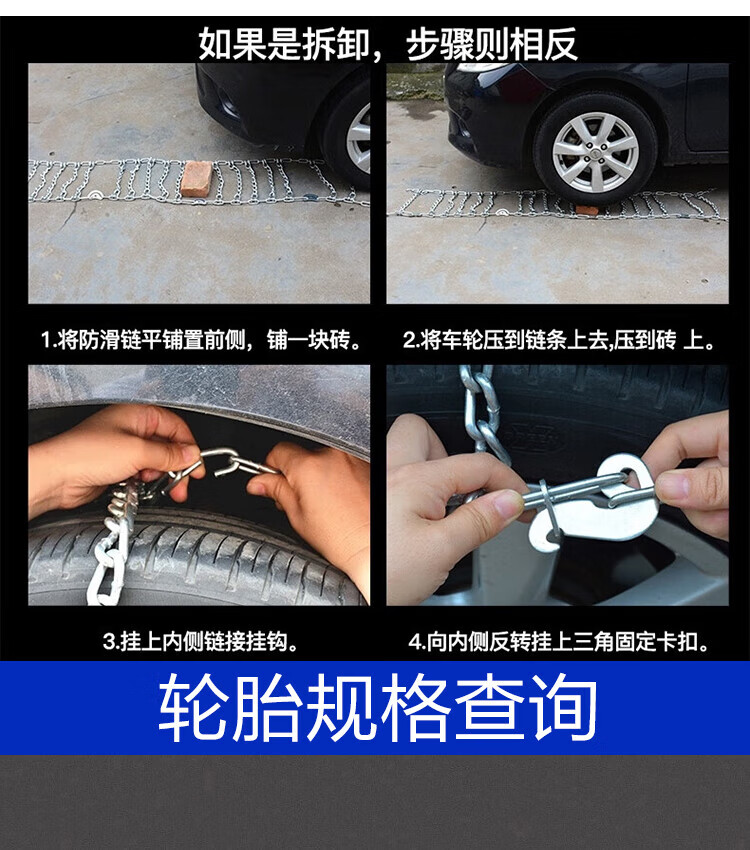 如果是拆卸，步骤则相反

1.将防滑链平铺置前侧，铺一块砖。

2.将车轮压到链条上去,压到砖 上。

3.挂上内侧链接挂钩。

4.向内侧反转挂上三角固定卡扣。

轮胎规格查询