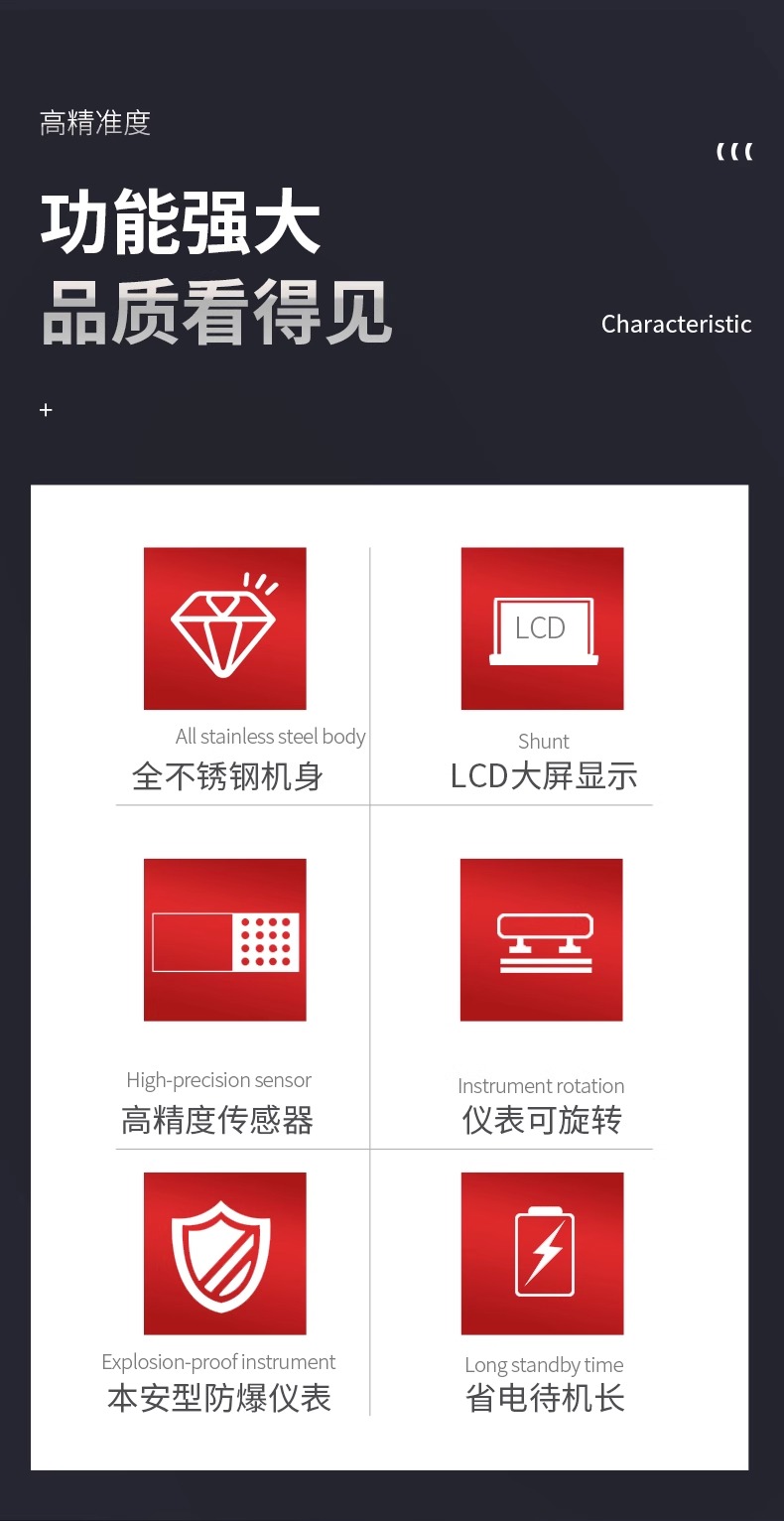 高精准度

功能强大
品质看得见

Characteristic

+

LCD

All stainless steel body
全不锈钢机身

Shunt
LCD大屏显示

High-precision sensor
高精度传感器

Instrument rotation
仪表可旋转

Explosion-proof instrument
本安型防爆仪表

Long standby time
省电待机长