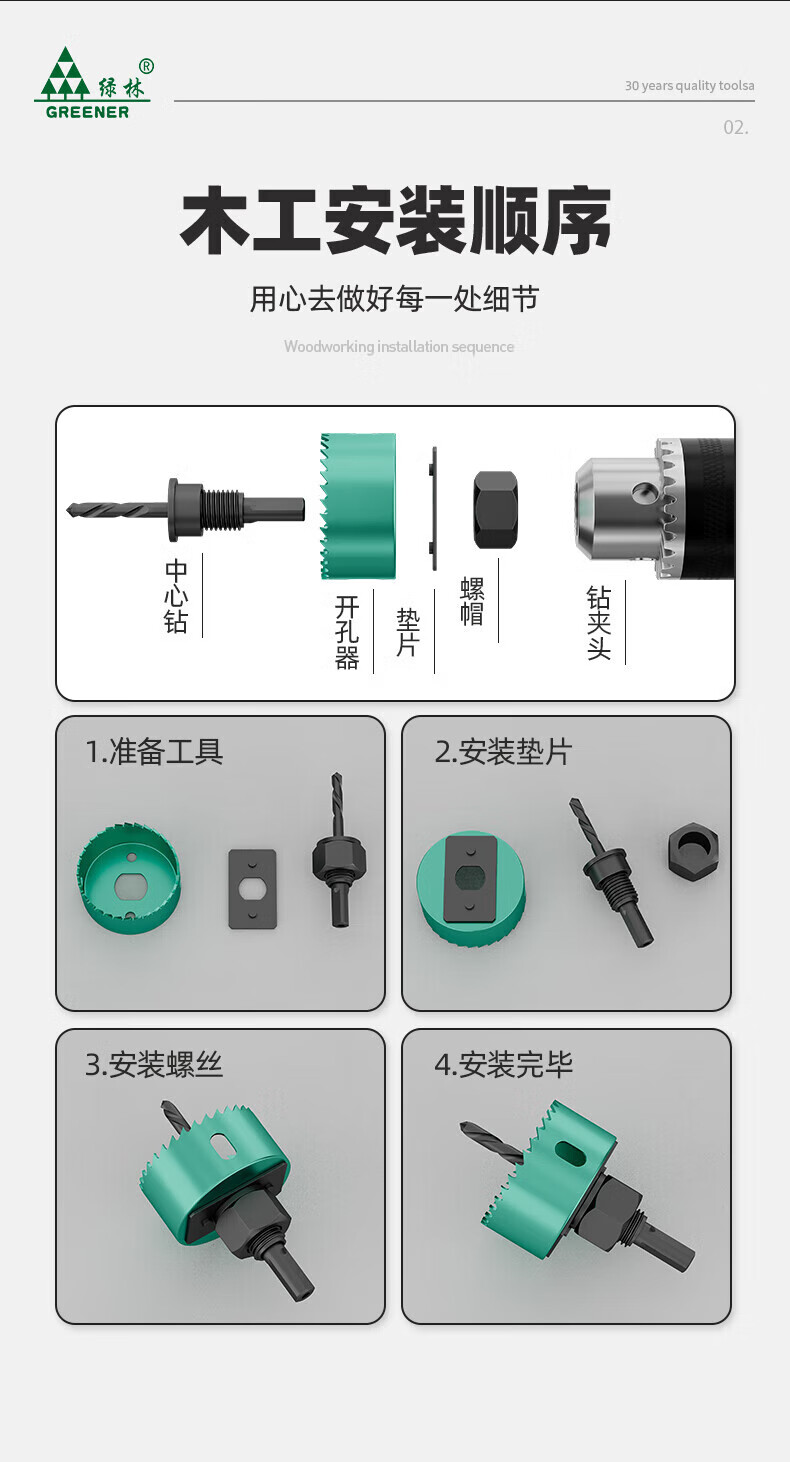 绿林 ®
GREENER

30 years quality toolsa

02.

木工安装顺序

用心去做好每一处细节

Woodworking installation sequence

中心钻

开孔器

垫片

螺帽

钻夹头

1.准备工具

2.安装垫片

3.安装螺丝

4.安装完毕