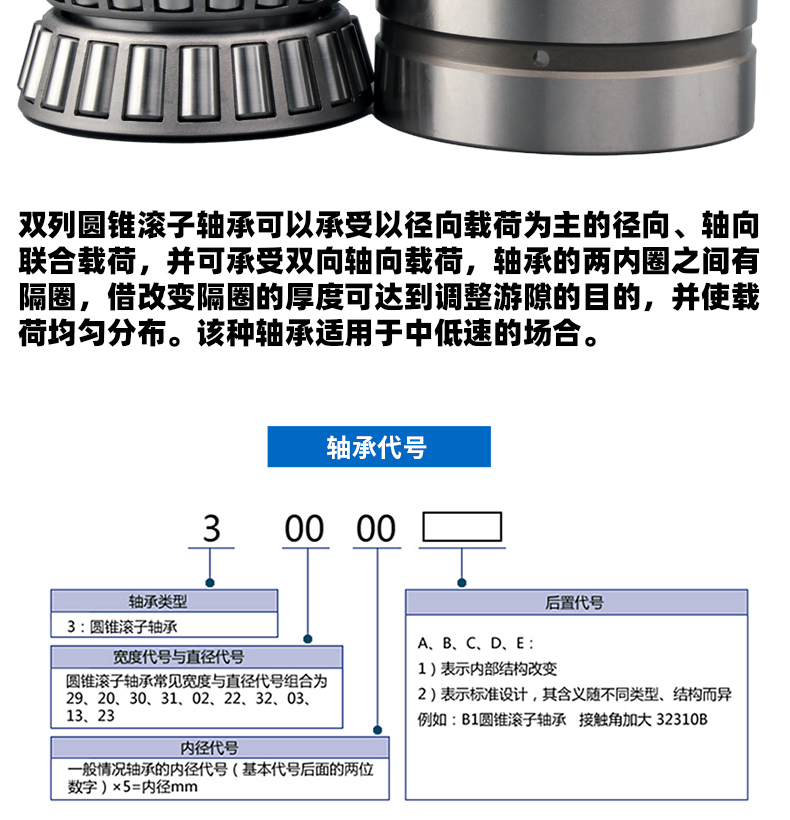 双列圆锥滚子轴承可以承受以径向载荷为主的径向、轴向联合载荷，并可承受双向轴向载荷，轴承的两内圈之间有隔圈，借改变隔圈的厚度可达到调整游隙的目的，并使载荷均匀分布。该种轴承适用于中低速的场合。

轴承代号

3 00 00

轴承类型
3：圆锥滚子轴承

宽度代号与直径代号
圆锥滚子轴承常见宽度与直径代号组合为29、20、30、31、02、22、32、03、13、23

内径代号
一般情况轴承的内径代号（基本代号后面的两位数字）×5=内径mm

后置代号
A、B、C、D、E：
1）表示内部结构改变
2）表示标准设计，其含义随不同类型、结构而异
例如：B1圆锥滚子轴承 接触角加大 32310B