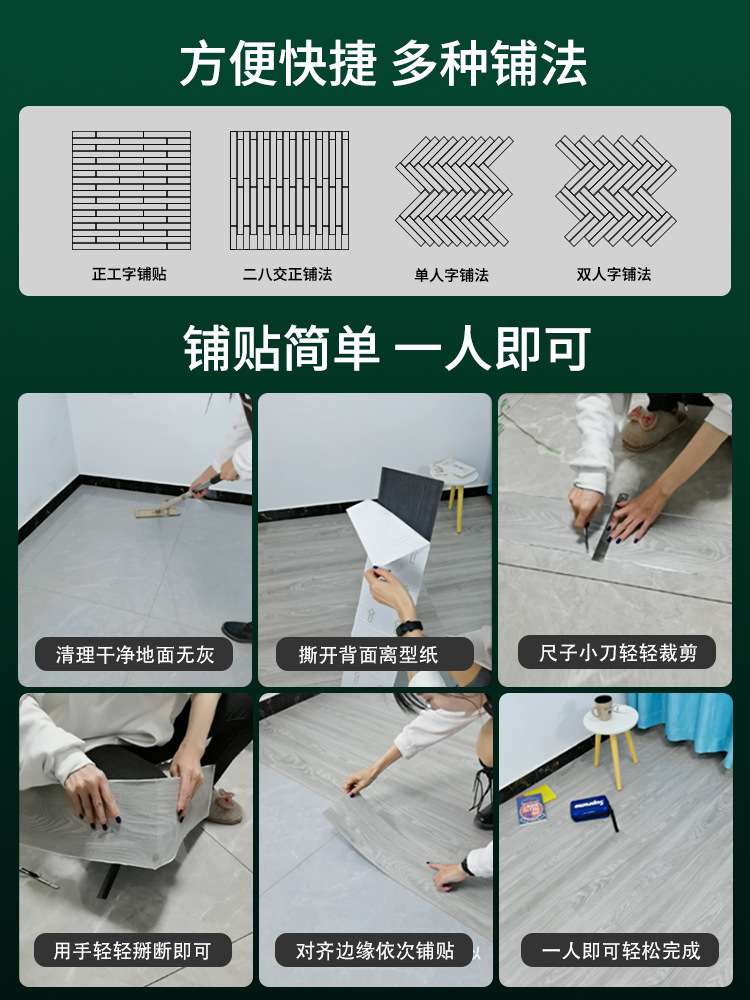 方便快捷 多种铺法

正工字铺贴
二八交正铺法
单人字铺法
双人字铺法

铺贴简单 一人即可

清理干净地面无灰
撕开背面离型纸
尺子小刀轻轻裁剪
用手轻轻掰断即可
对齐边缘依次铺贴
一人即可轻松完成