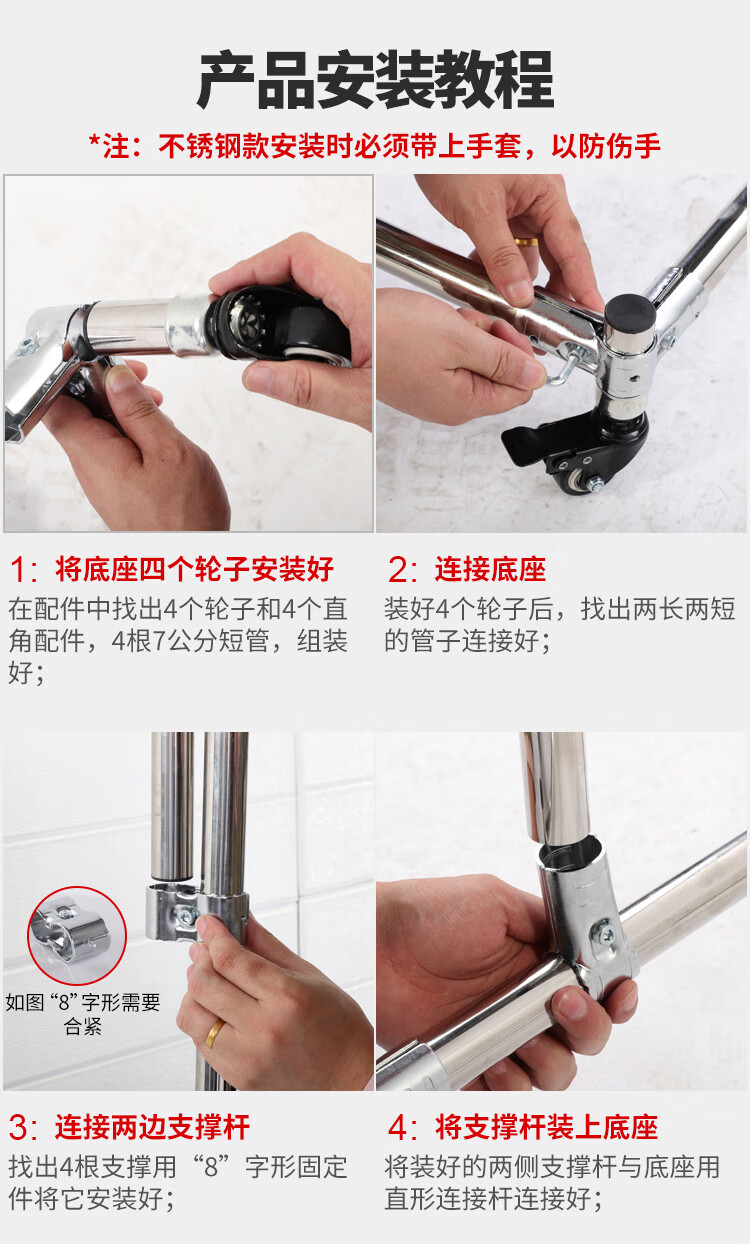 产品安装教程

*注：不锈钢款安装时必须带上手套，以防伤手

1：将底座四个轮子安装好

在配件中找出4个轮子和4个直角配件，4根7公分短管，组装好；

2：连接底座

装好4个轮子后，找出两长两短的管子连接好；

如图“8”字形需要合紧

3：连接两边支撑杆

找出4根支撑用“8”字形固定件将它安装好；

4：将支撑杆装上底座

将装好的两侧支撑杆与底座用直形连接杆连接好；