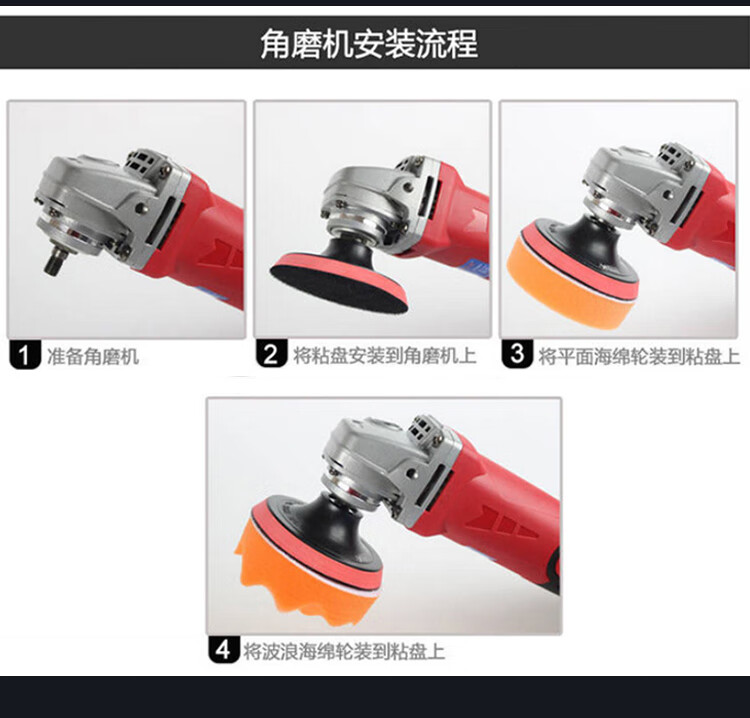 角磨机安装流程

1 准备角磨机

2 将粘盘安装到角磨机上

3 将平面海绵轮装到粘盘上

4 将波浪海绵轮装到粘盘上