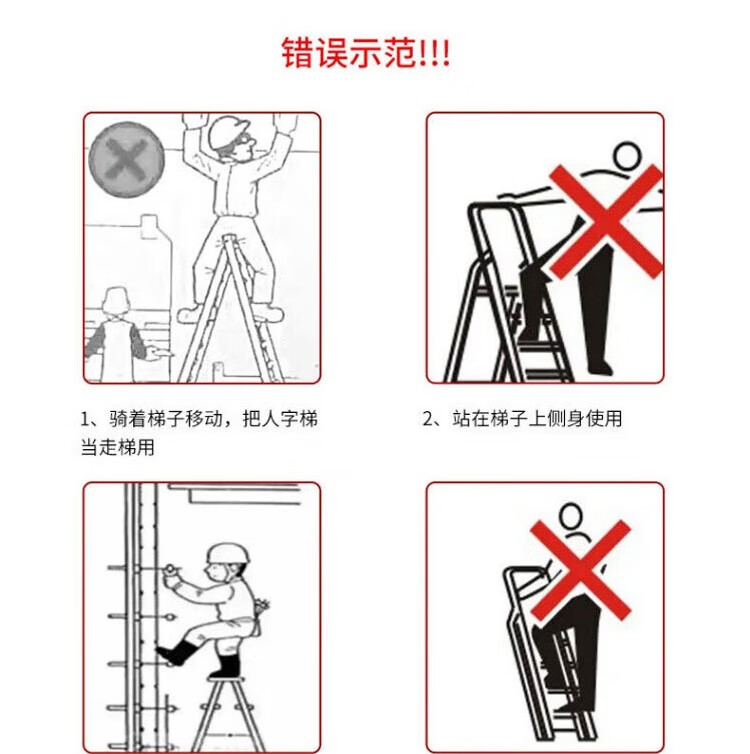 错误示范!!!

1、骑着梯子移动，把人字梯当走梯用

2、站在梯子上侧身使用