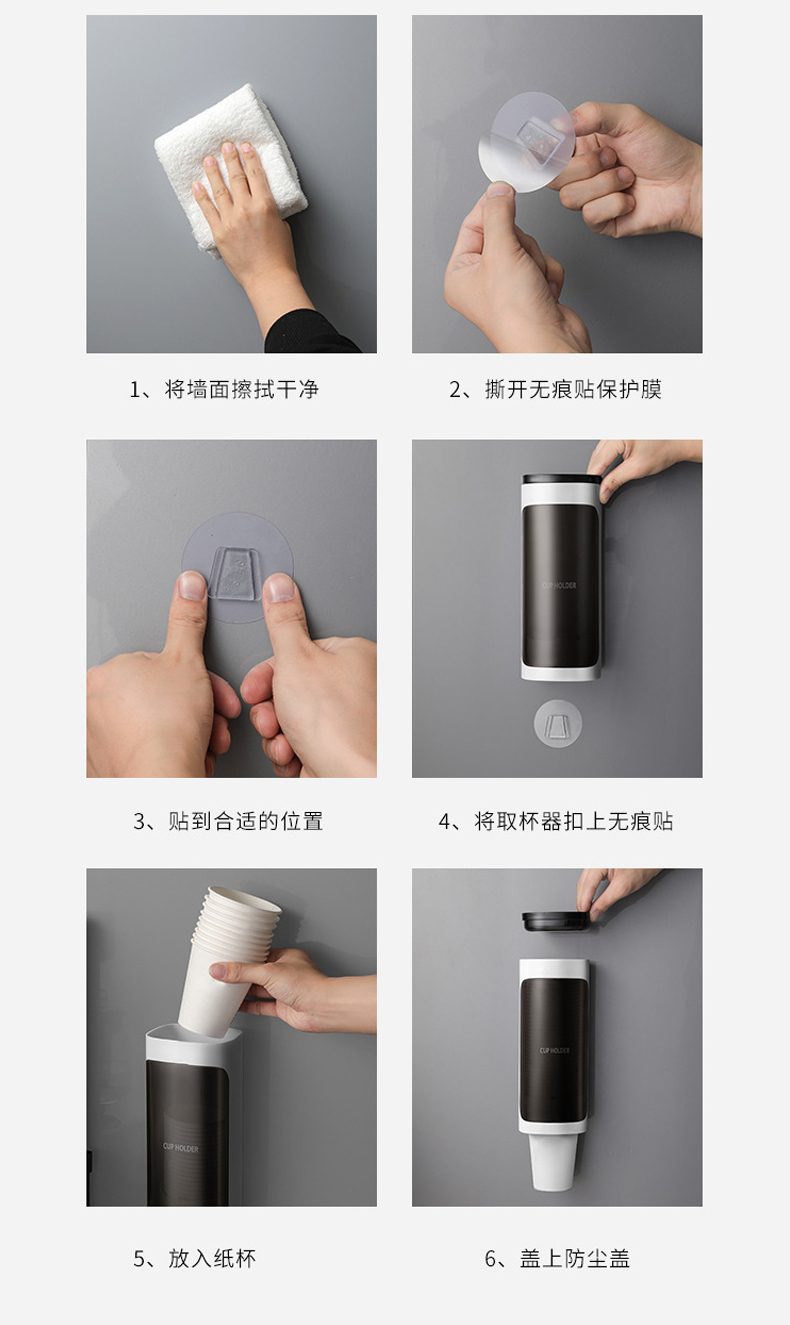 1、将墙面擦拭干净

2、撕开无痕贴保护膜

3、贴到合适的位置

CUP HOLDER

4、将取杯器扣上无痕贴

CUP HOLDER

5、放入纸杯

CUP HOLDER

6、盖上防尘盖