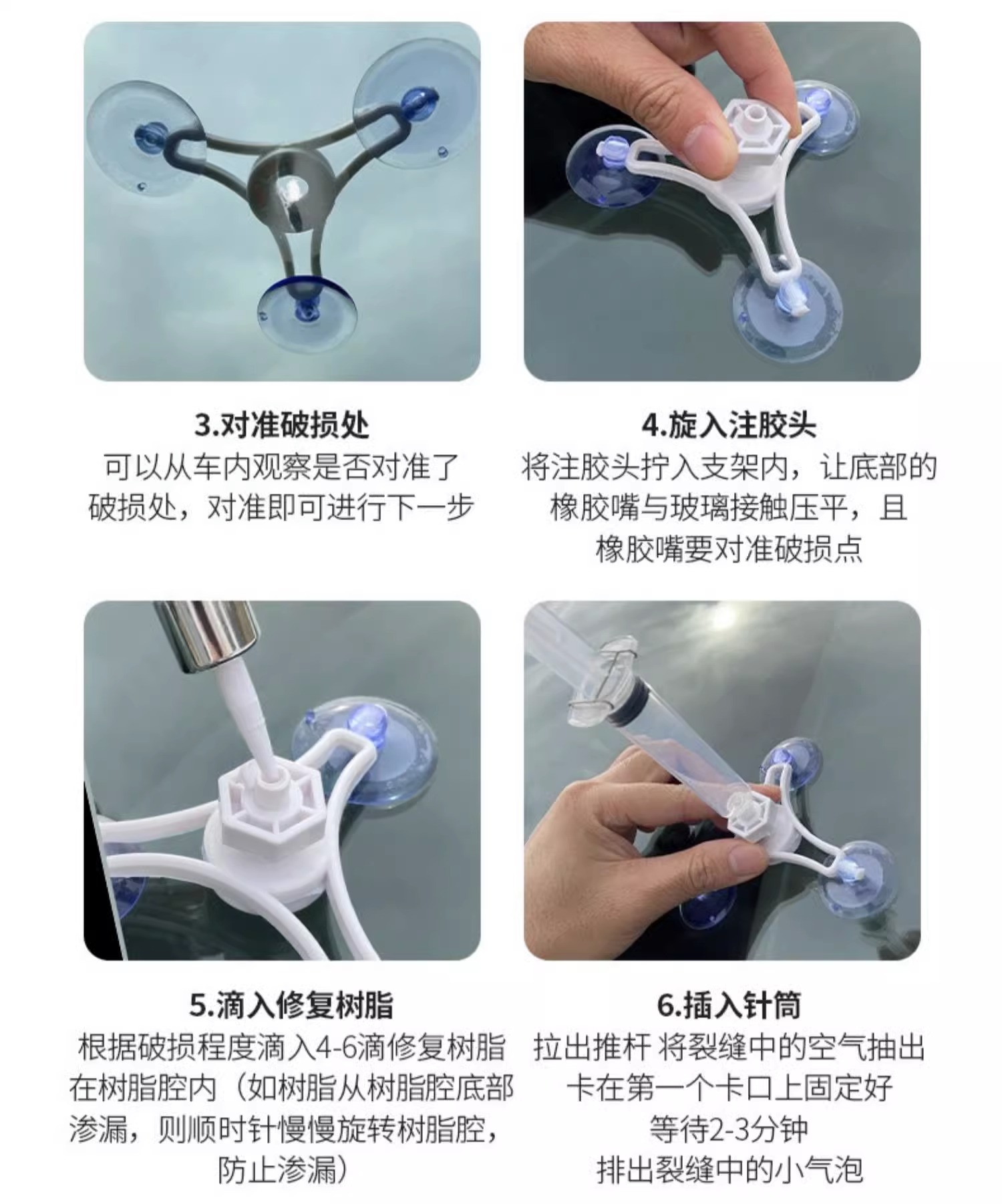 3.对准破损处

可以从车内观察是否对准了破损处，对准即可进行下一步

4.旋入注胶头

将注胶头拧入支架内，让底部的橡胶嘴与玻璃接触压平，且橡胶嘴要对准破损点

5.滴入修复树脂

根据破损程度滴入4-6滴修复树脂在树脂腔内（如树脂从树脂腔底部渗漏，则顺时针慢慢旋转树脂腔，防止渗漏）

6.插入针筒

拉出推杆 将裂缝中的空气抽出
卡在第一个卡口上固定好
等待2-3分钟
排出裂缝中的小气泡