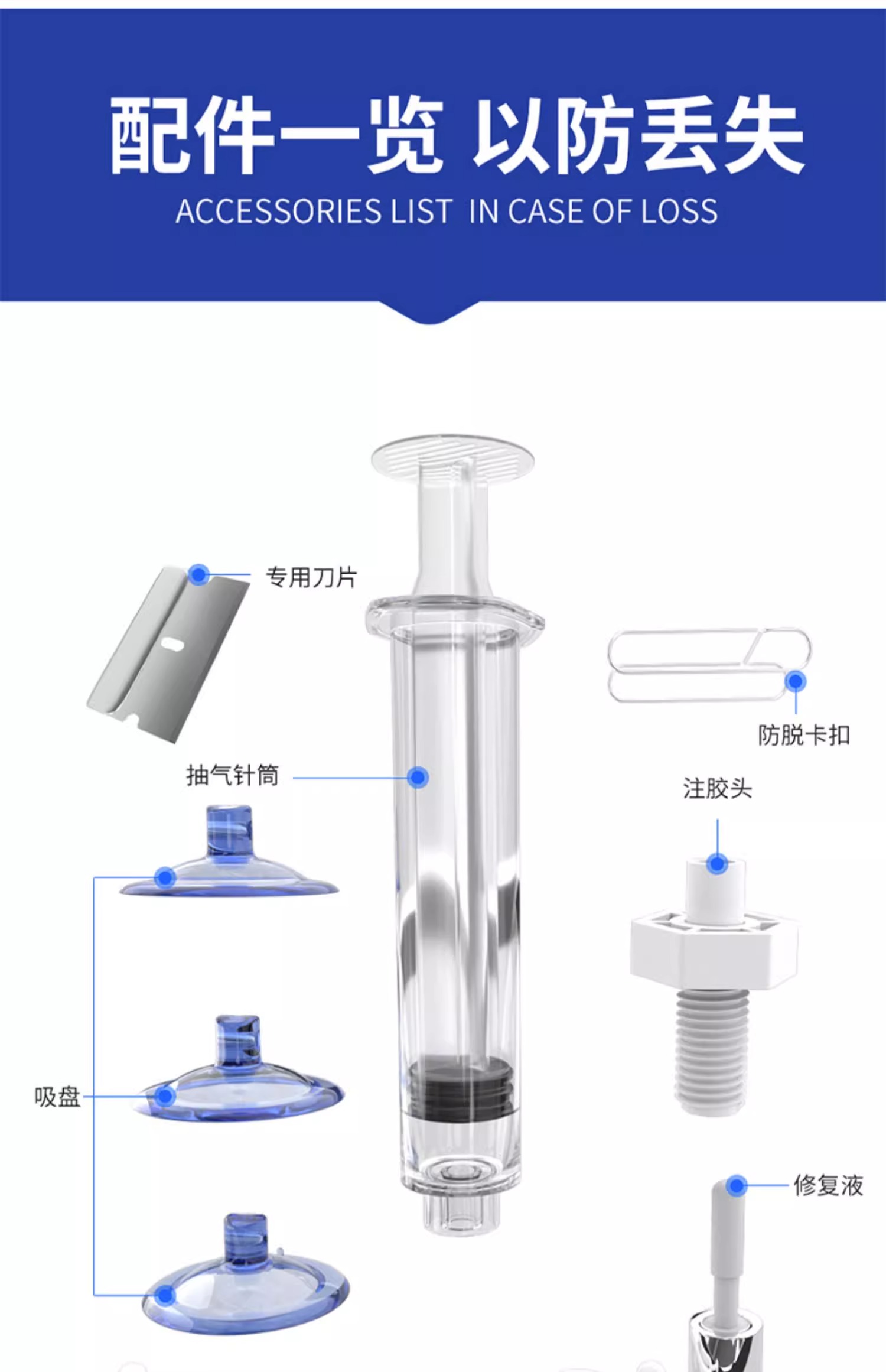 配件一览 以防丢失
ACCESSORIES LIST IN CASE OF LOSS

专用刀片

防脱卡扣

抽气针筒

注胶头

吸盘

修复液