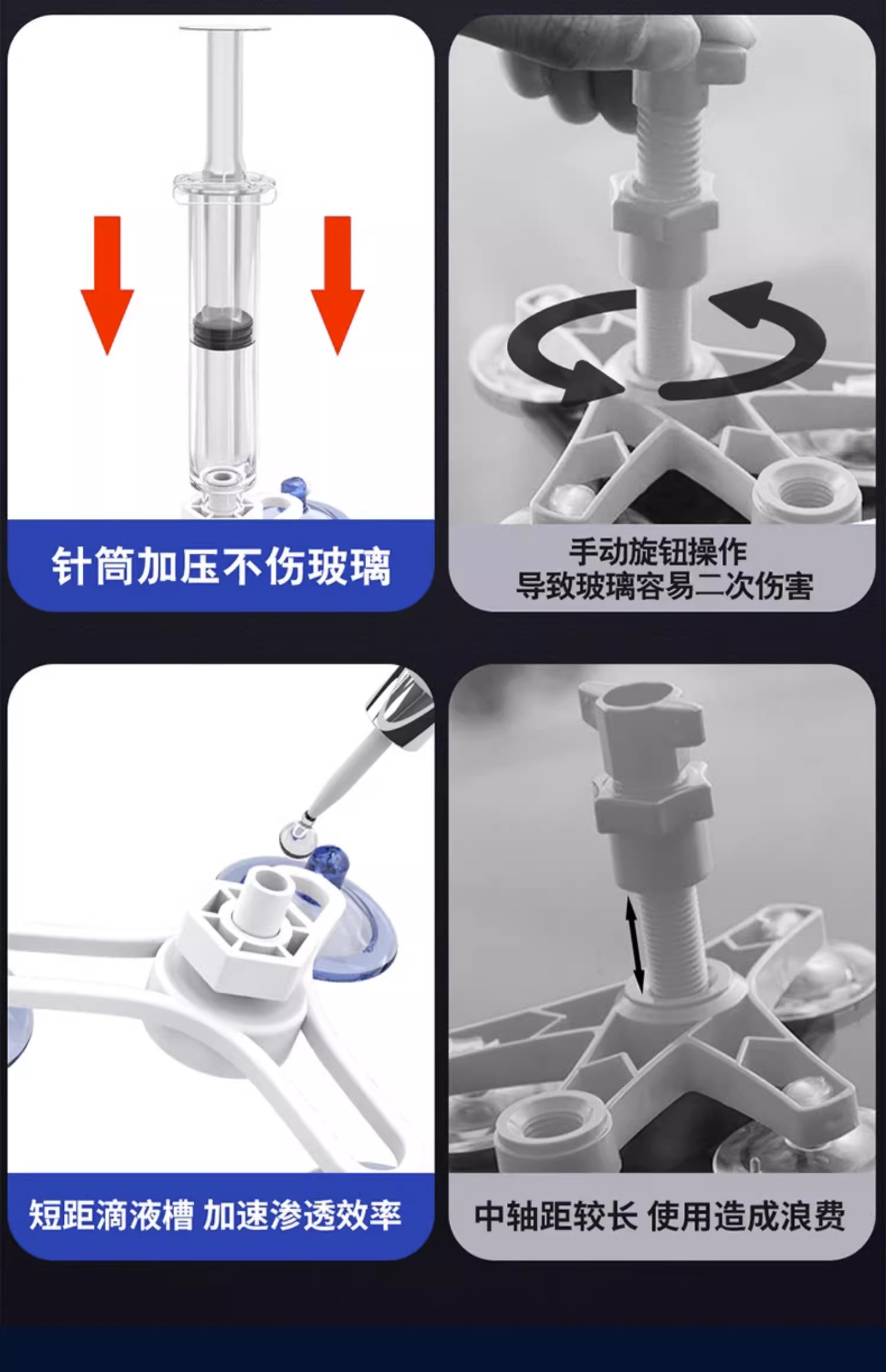 针筒加压不伤玻璃

手动旋钮操作
导致玻璃容易二次伤害

短距滴液槽 加速渗透效率

中轴距较长 使用造成浪费