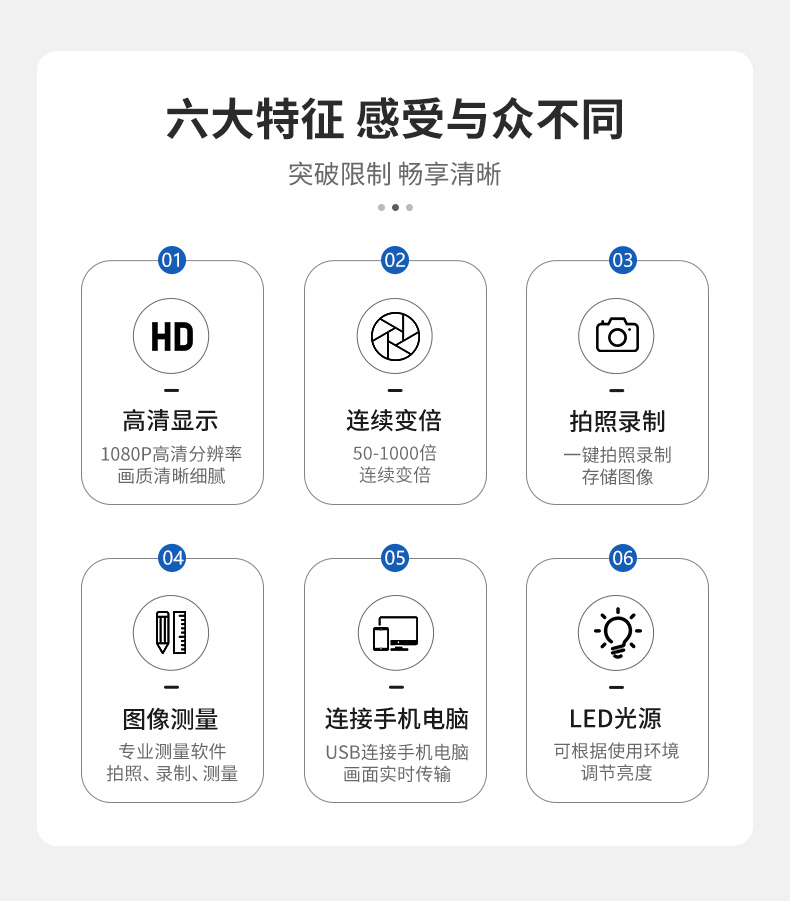 六大特征 感受与众不同

突破限制 畅享清晰

01

HD

高清显示

1080P高清分辨率
画质清晰细腻

02

连续变倍

50-1000倍
连续变倍

03

拍照录制

一键拍照录制
存储图像

04

图像测量

专业测量软件
拍照、录制、测量

05

连接手机电脑

USB连接手机电脑
画面实时传输

06

LED光源

可根据使用环境
调节亮度