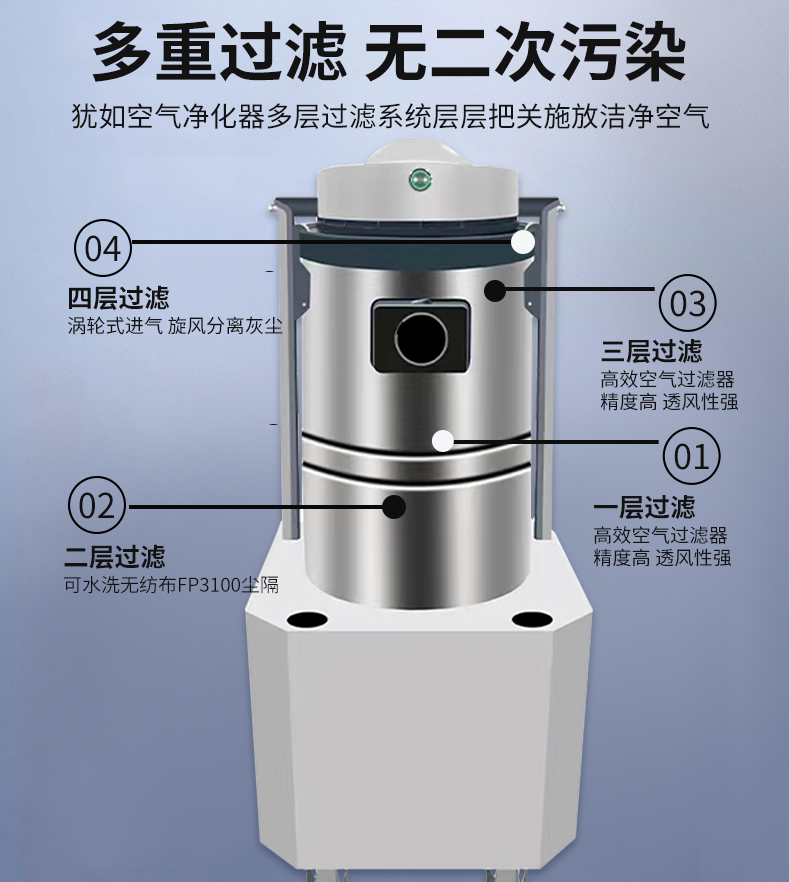 多重过滤 无二次污染

犹如空气净化器多层过滤系统层层把关施放洁净空气

04

四层过滤
涡轮式进气 旋风分离灰尘

03

三层过滤
高效空气过滤器
精度高 透风性强

01

一层过滤
高效空气过滤器
精度高 透风性强

02

二层过滤
可水洗无纺布FP3100尘隔